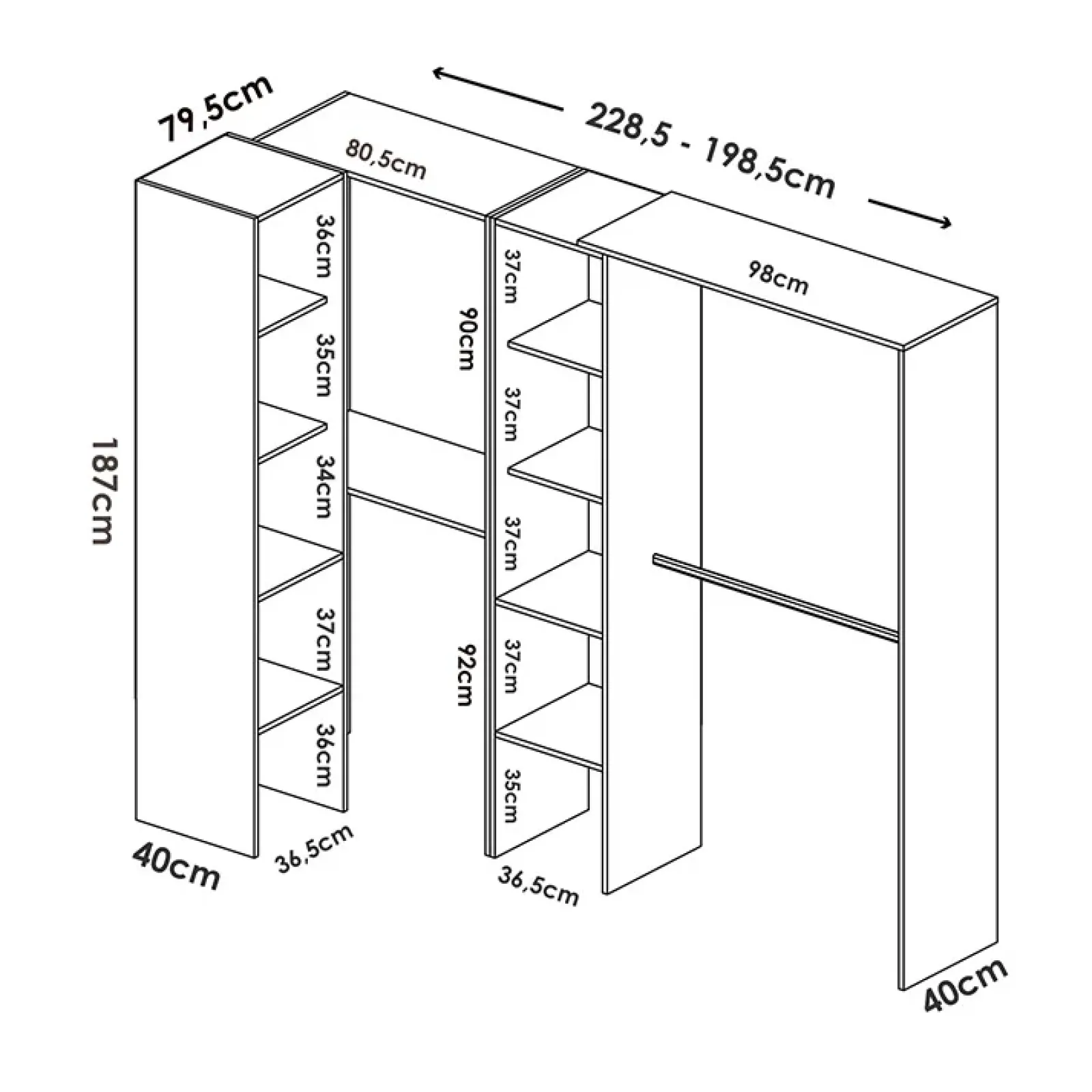 79,5cm

228,5 - 198,5cm

80,5cm

98cm

187cm

36cm

35cm

34cm

37cm

36cm

90cm

92cm

37cm

37cm

37cm

37cm

35cm

40cm

36,5cm

36,5cm

40cm