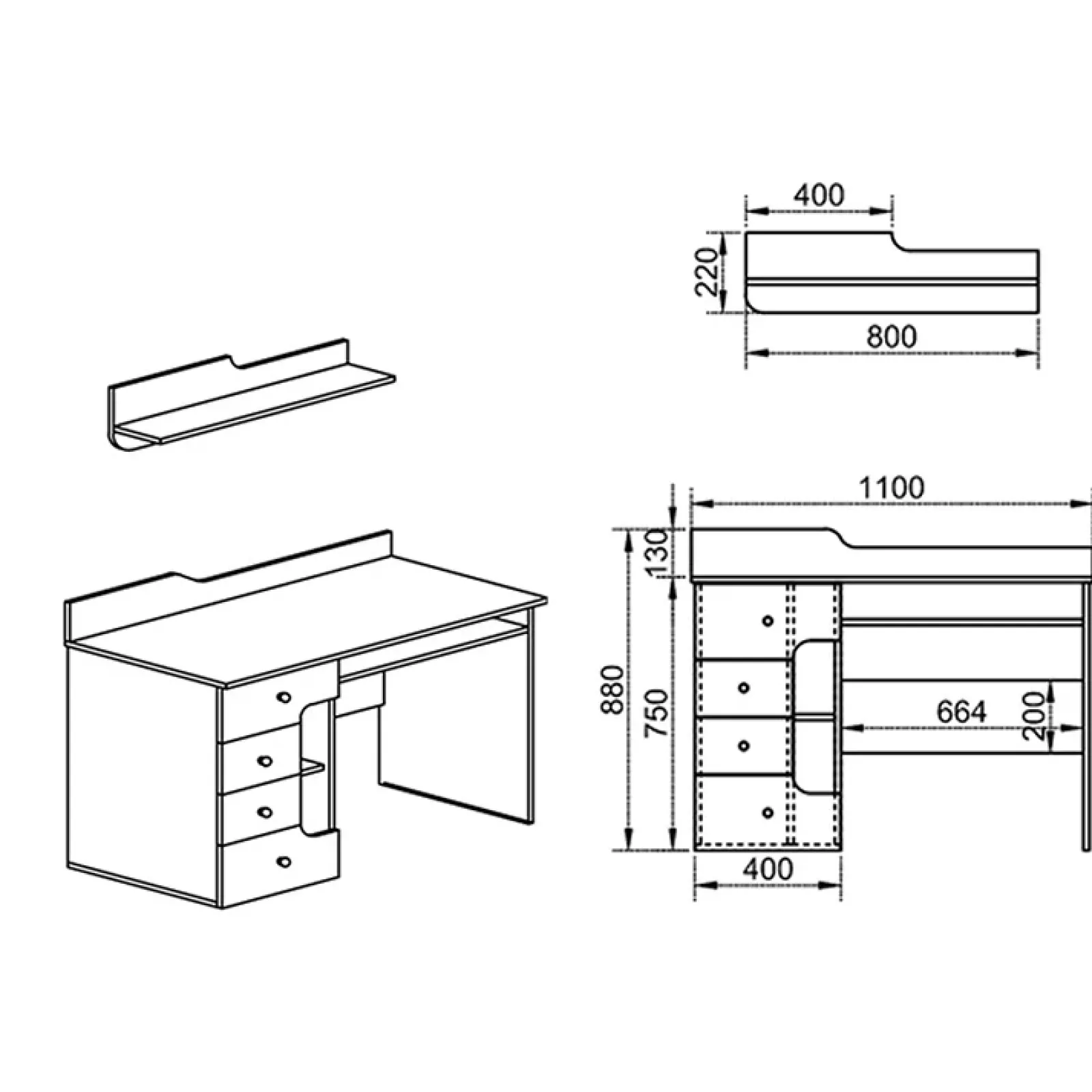 400
220
800
1100
130
880
750
664
200
400