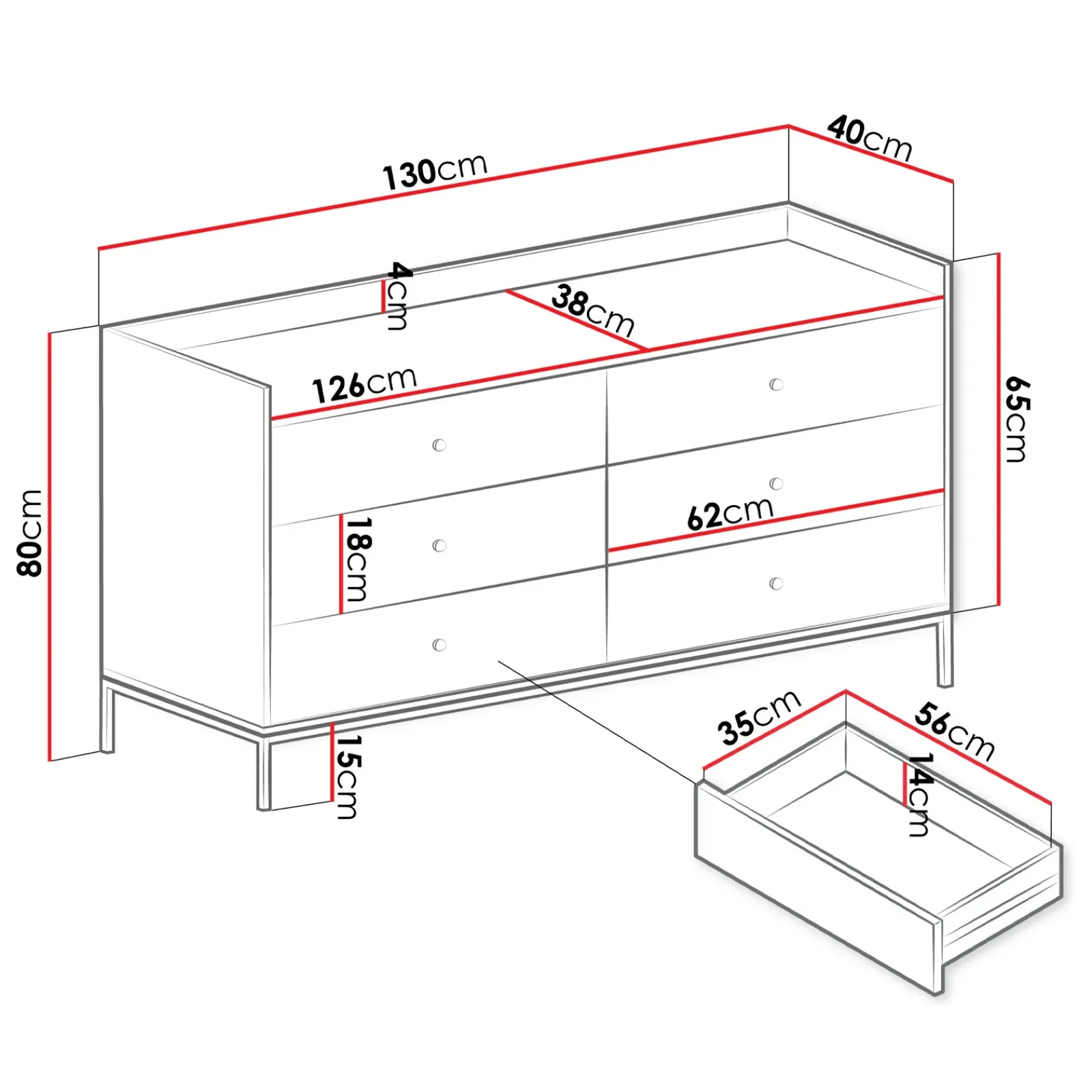 130cm
40cm
4cm
38cm
126cm
65cm
80cm
18cm
62cm
15cm
35cm
56cm
14cm