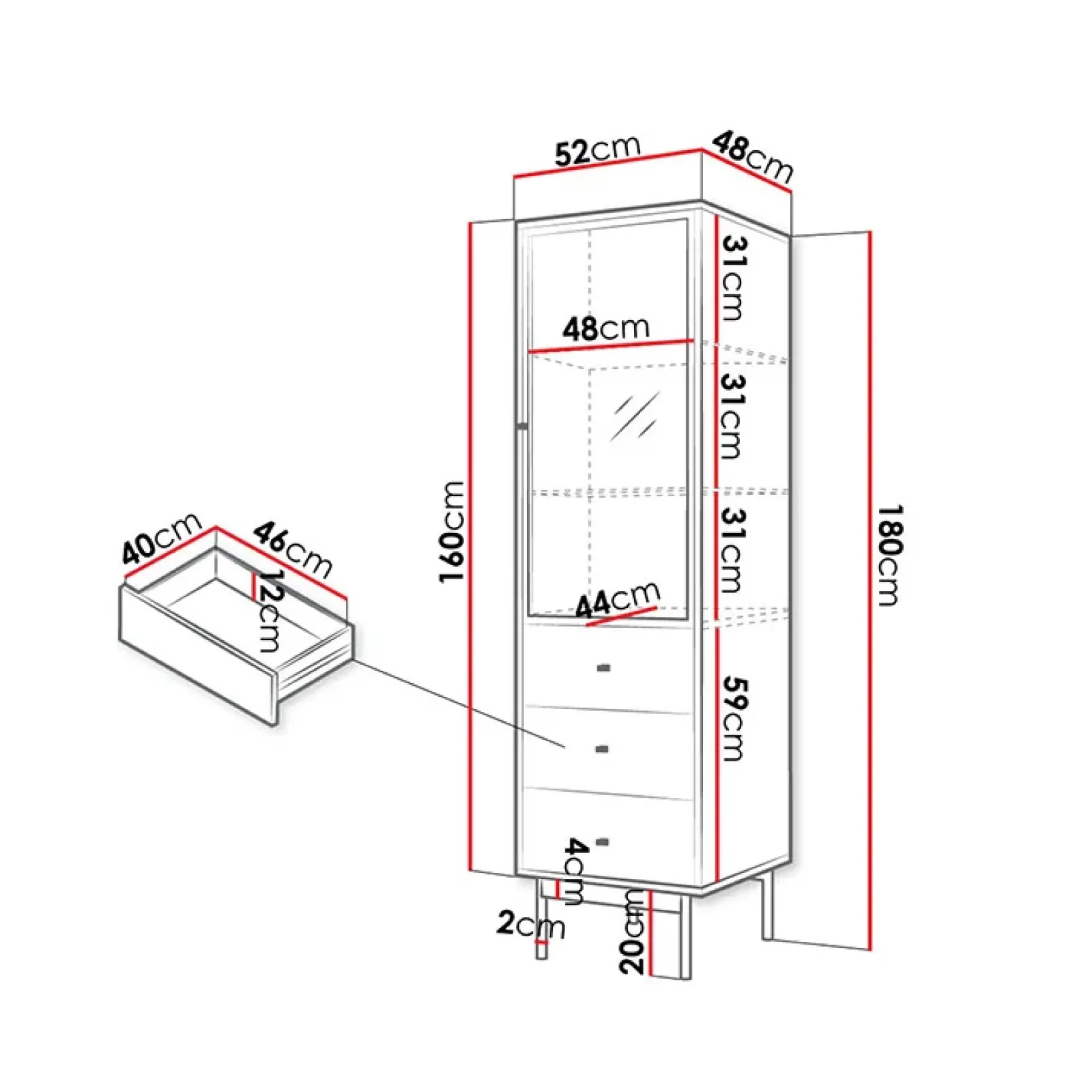 52cm
48cm
31cm
48cm
31cm
160cm
31cm
180cm
40cm
46cm
12cm
44cm
59cm
4cm
2cm
20cm