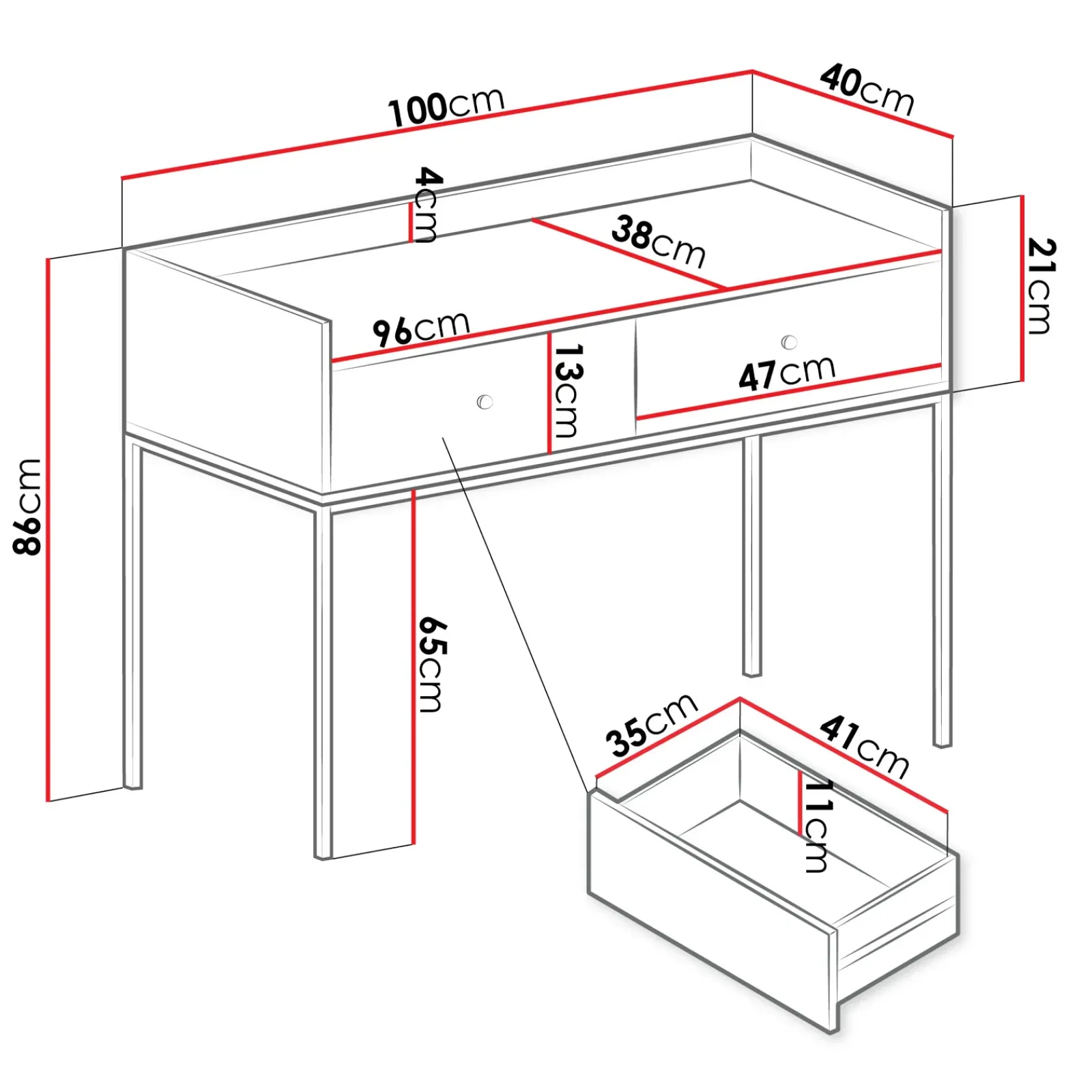 100cm
40cm
4cm
38cm
21cm
96cm
13cm
47cm
86cm
65cm
35cm
41cm
11cm