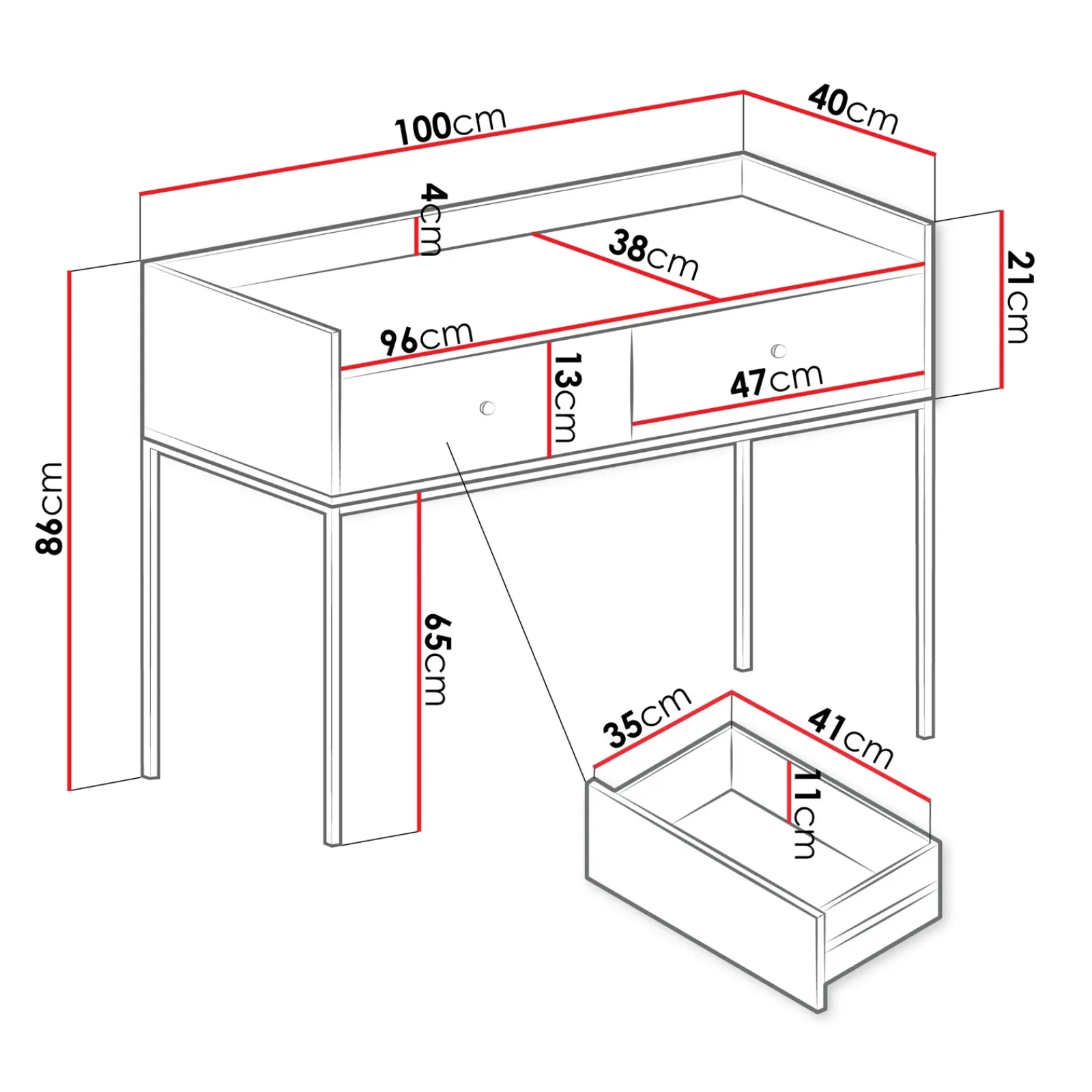 100cm
40cm
4cm
38cm
21cm
96cm
13cm
47cm
86cm
65cm
35cm
41cm
11cm