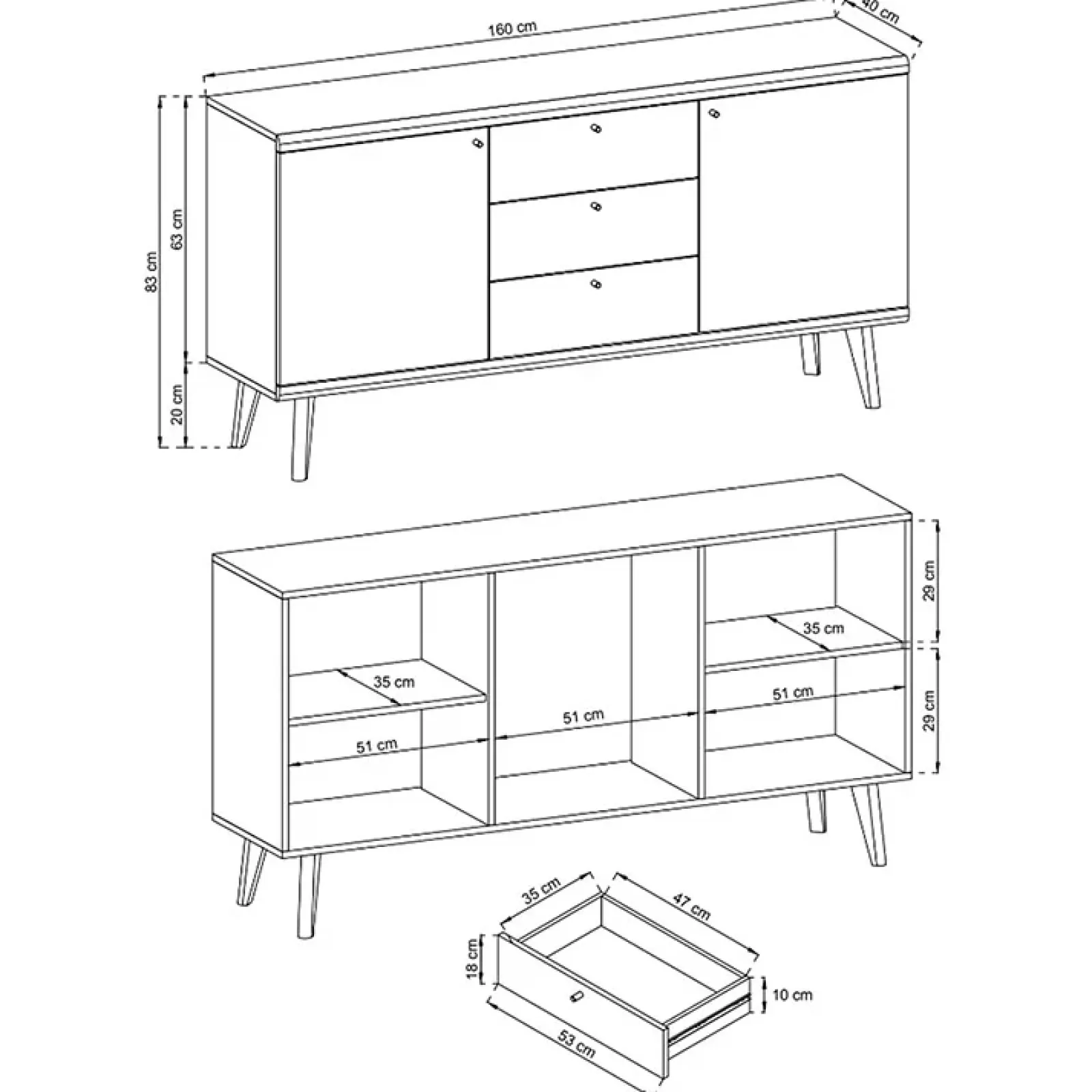 160 cm
40 cm
83 cm
63 cm
20 cm
29 cm
35 cm
29 cm
35 cm
51 cm
51 cm
51 cm
35 cm
47 cm
18 cm
10 cm
53 cm