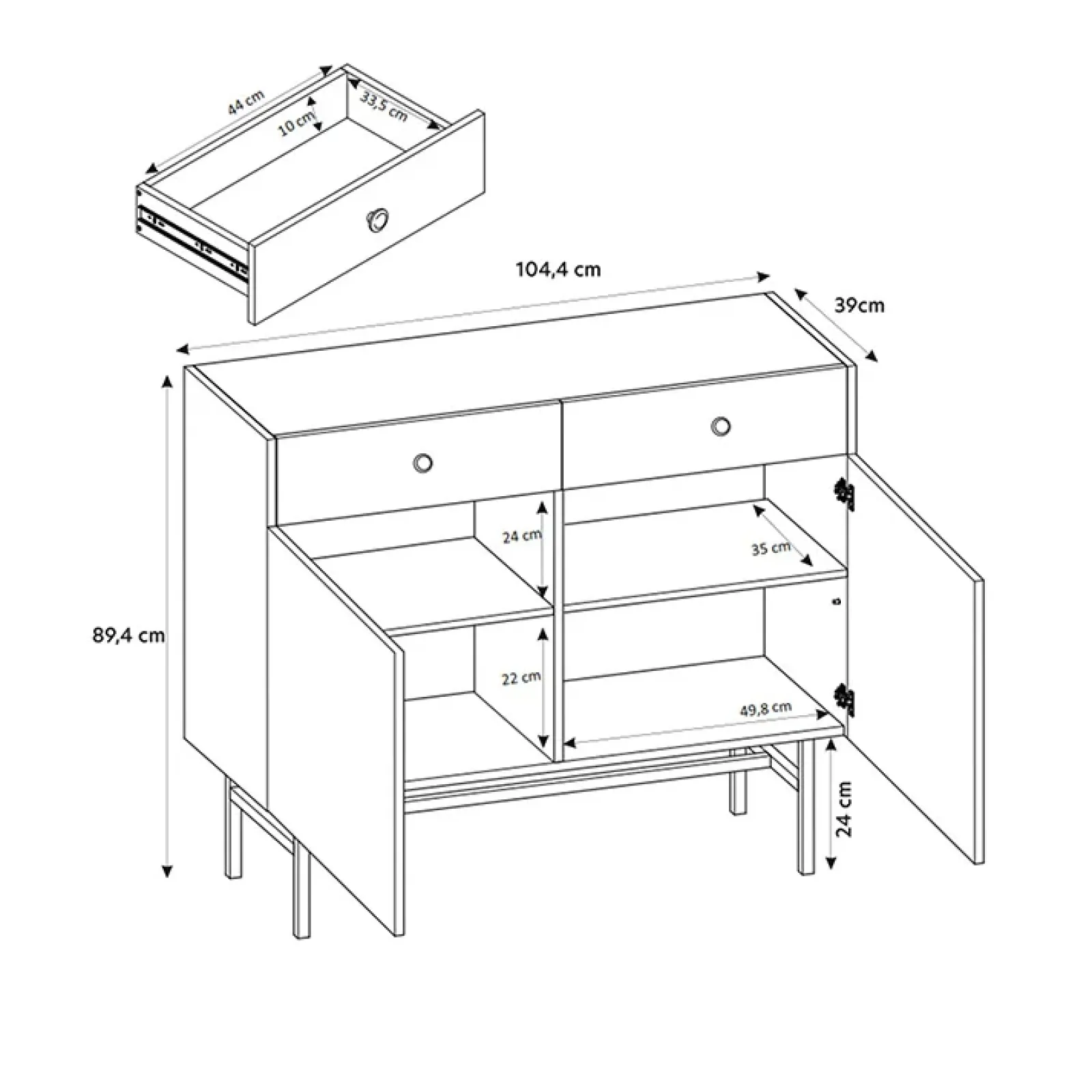 44 cm
10 cm
33,5 cm
104,4 cm
39cm
89,4 cm
24 cm
35 cm
22 cm
49,8 cm
24 cm