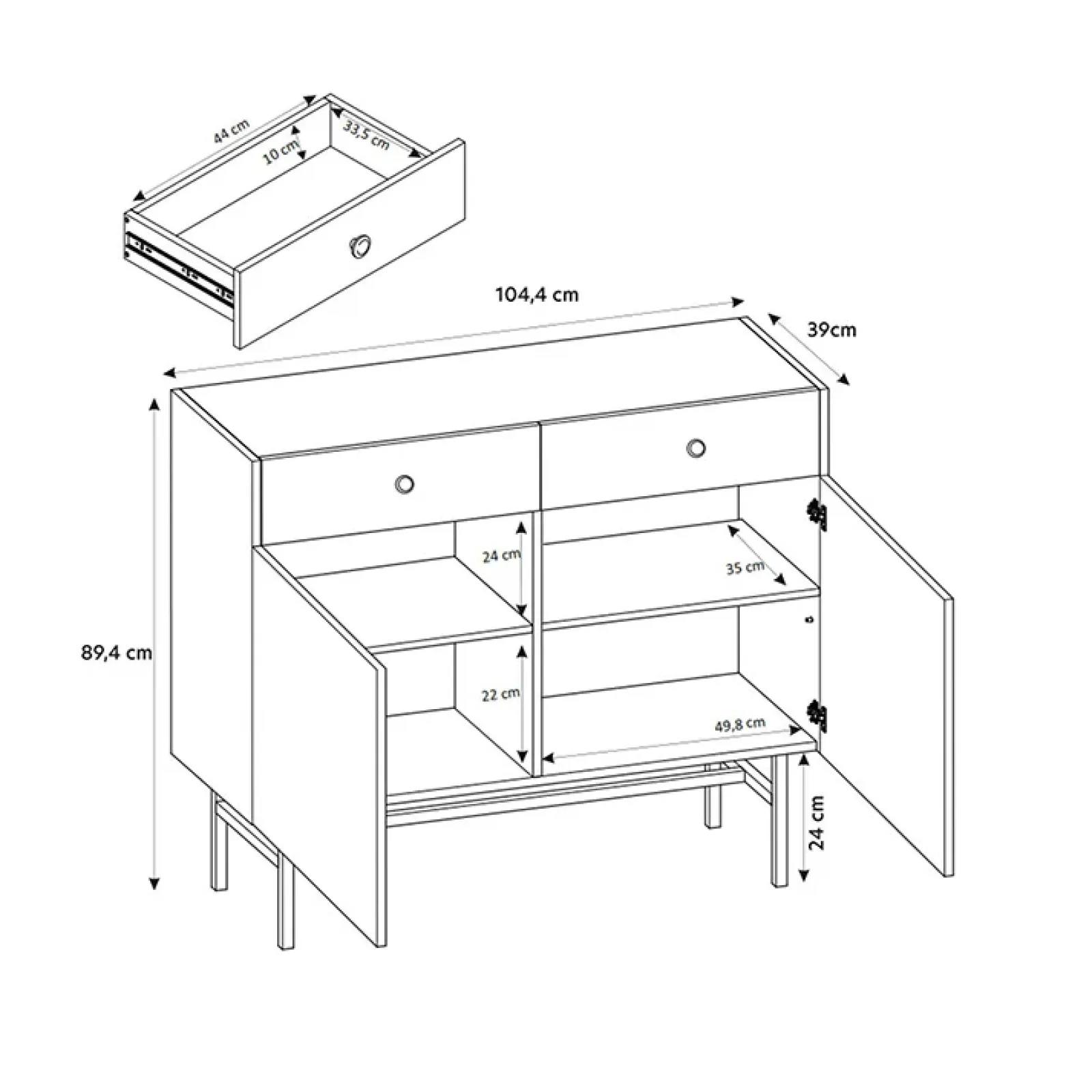 44 cm
10 cm
33,5 cm
104,4 cm
39cm
89,4 cm
24 cm
35 cm
22 cm
49,8 cm
24 cm