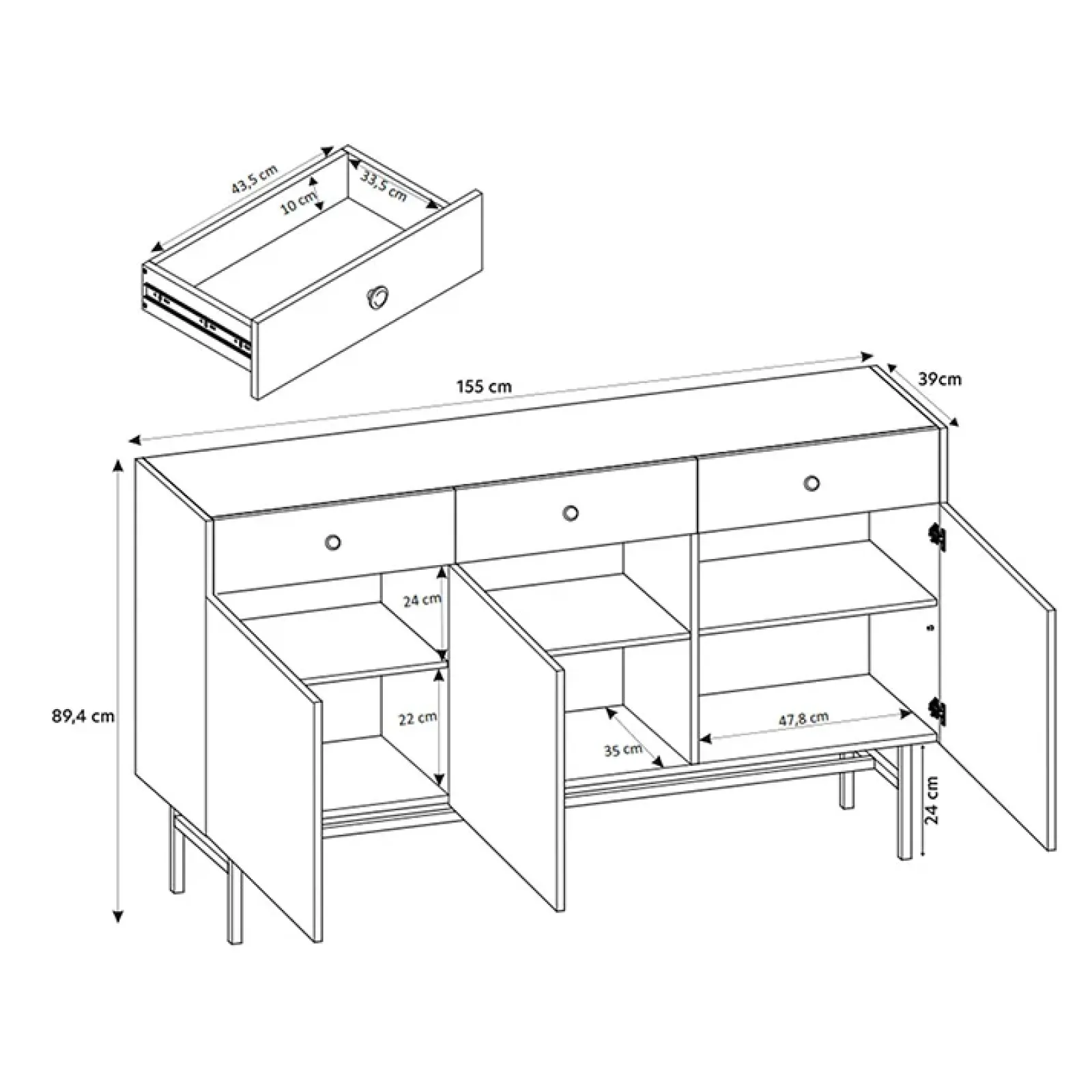 43,5 cm
10 cm
33,5 cm
155 cm
39cm
89,4 cm
24 cm
22 cm
35 cm
47,8 cm
24 cm