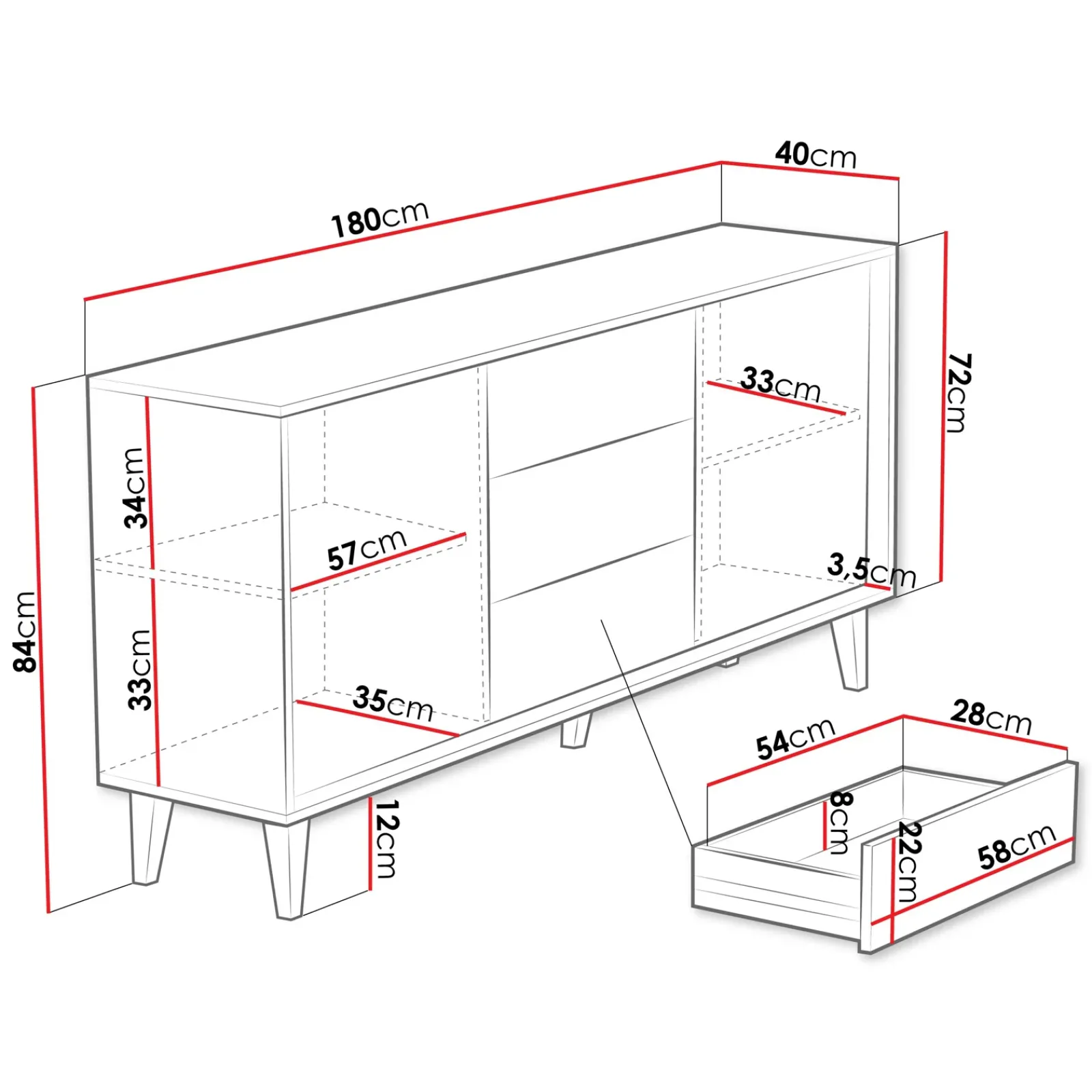 180cm

40cm

72cm

84cm

34cm

33cm

57cm

35cm

33cm

3,5cm

12cm

54cm

28cm

8cm

22cm

58cm