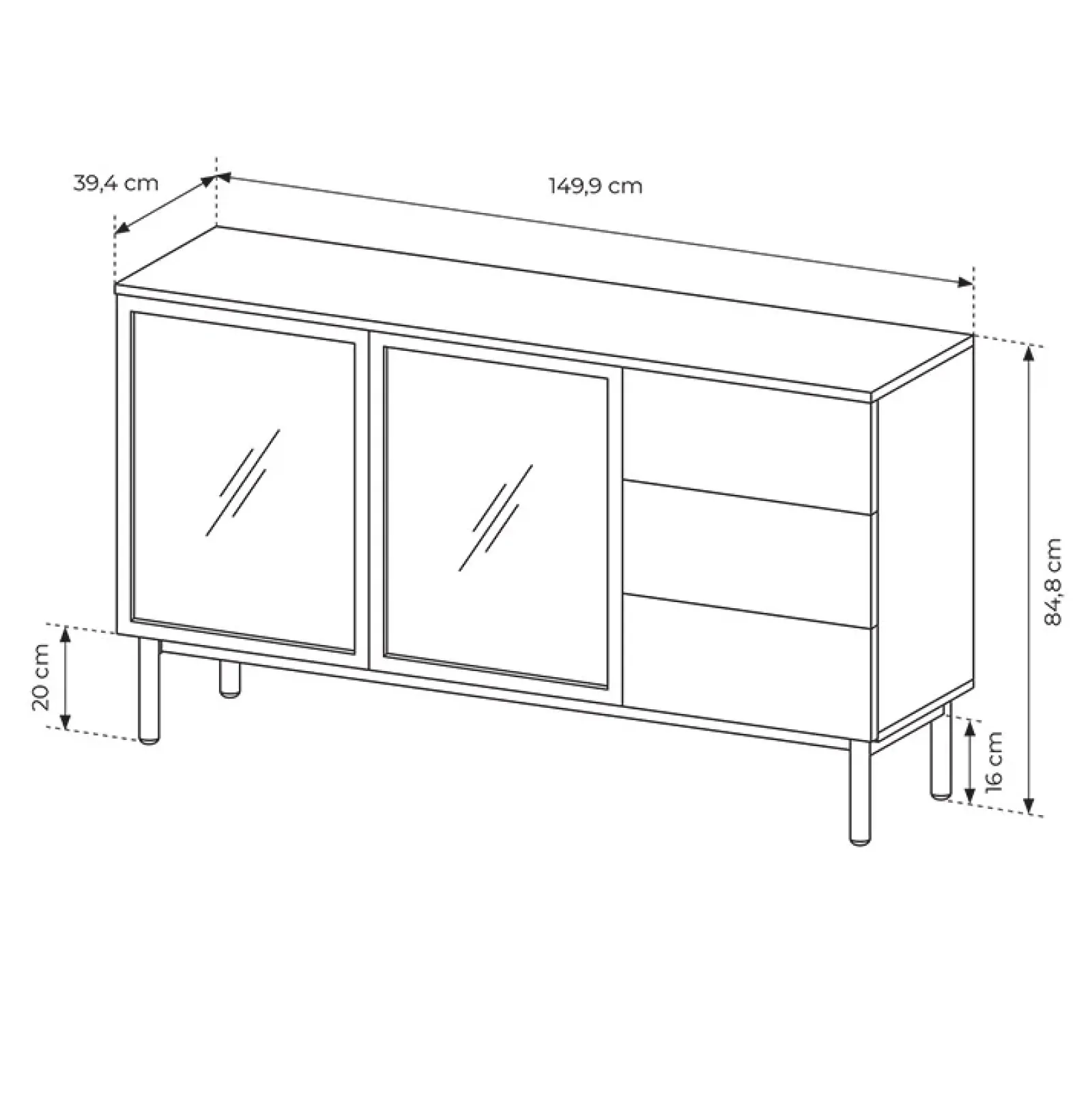 39,4 cm
149,9 cm
84,8 cm
20 cm
16 cm