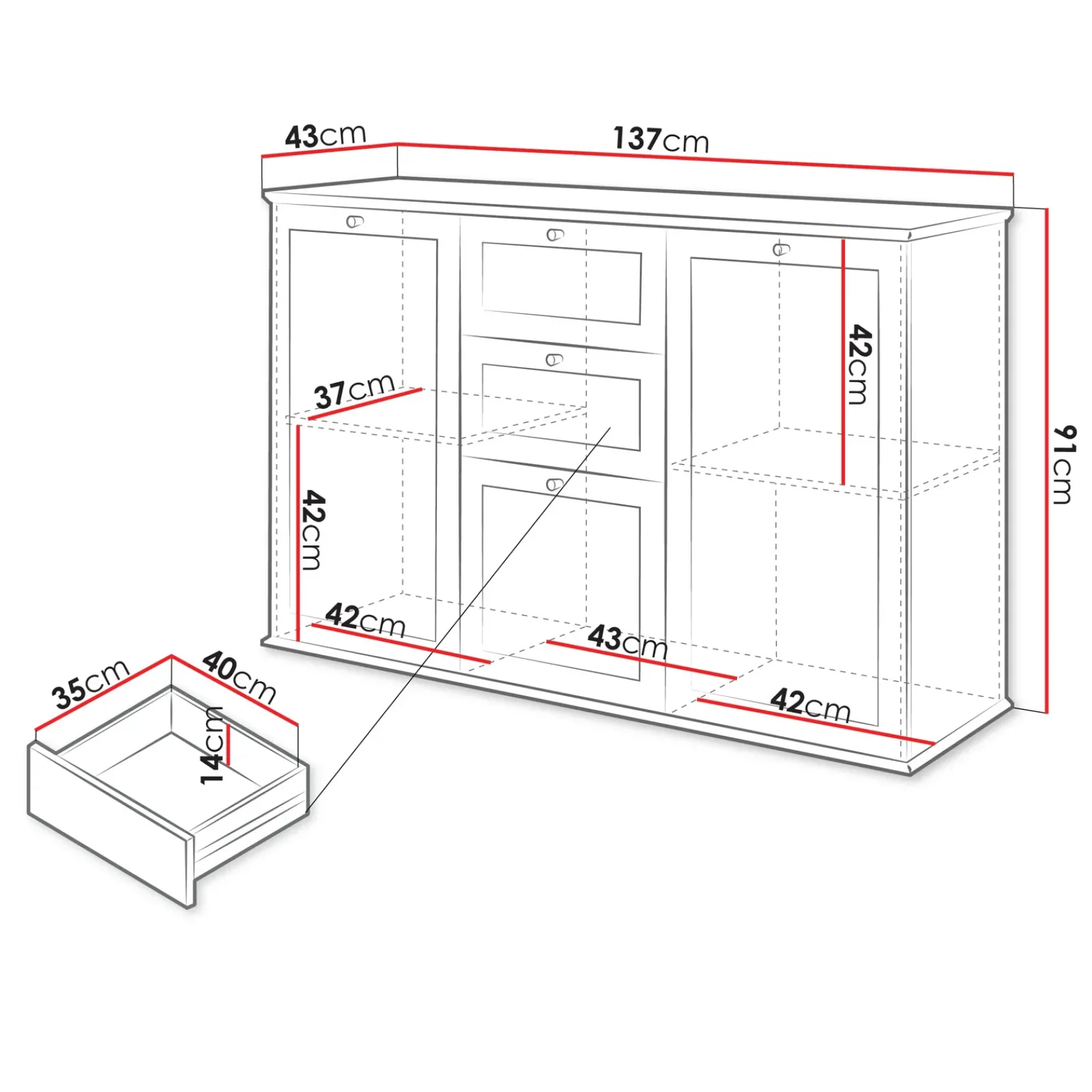 43cm
137cm
42cm
91cm
37cm
42cm
42cm
43cm
42cm
35cm
40cm
14cm