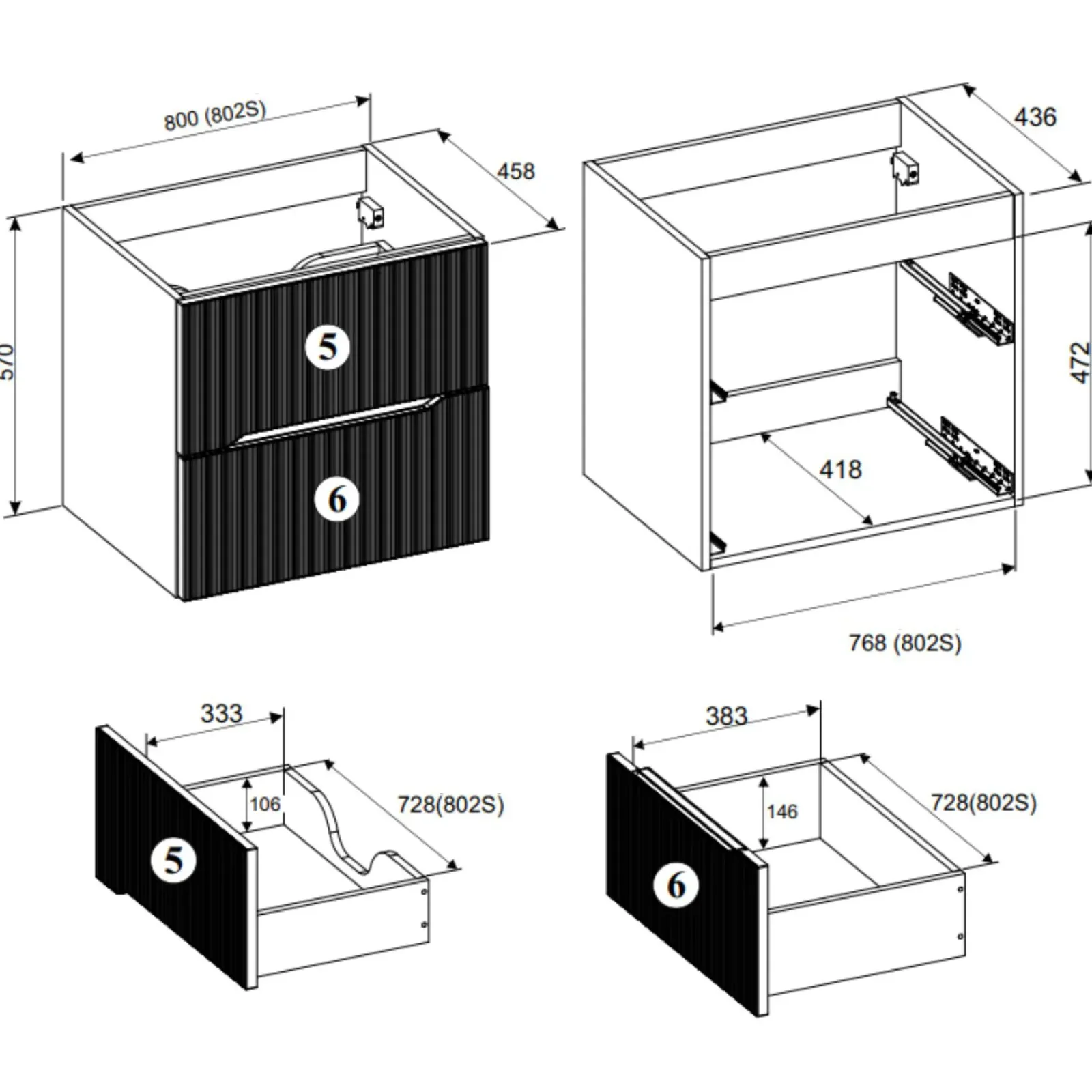 800 (802S)

458

570

5

6

436

472

418

768 (802S)

333

106

728(802S)

5

383

146

728(802S)

6