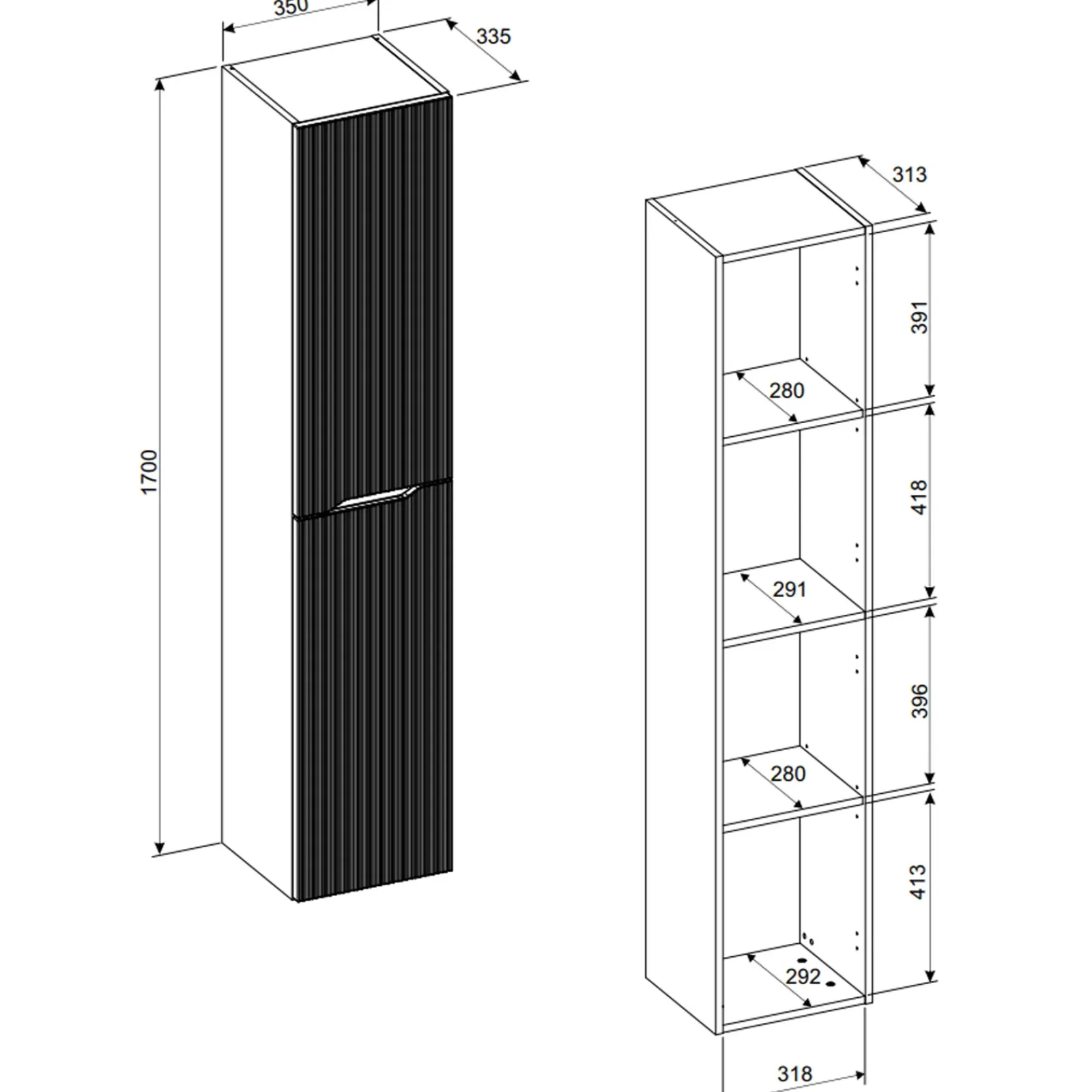 350
335
1700
313
391
280
418
291
396
280
413
292
318