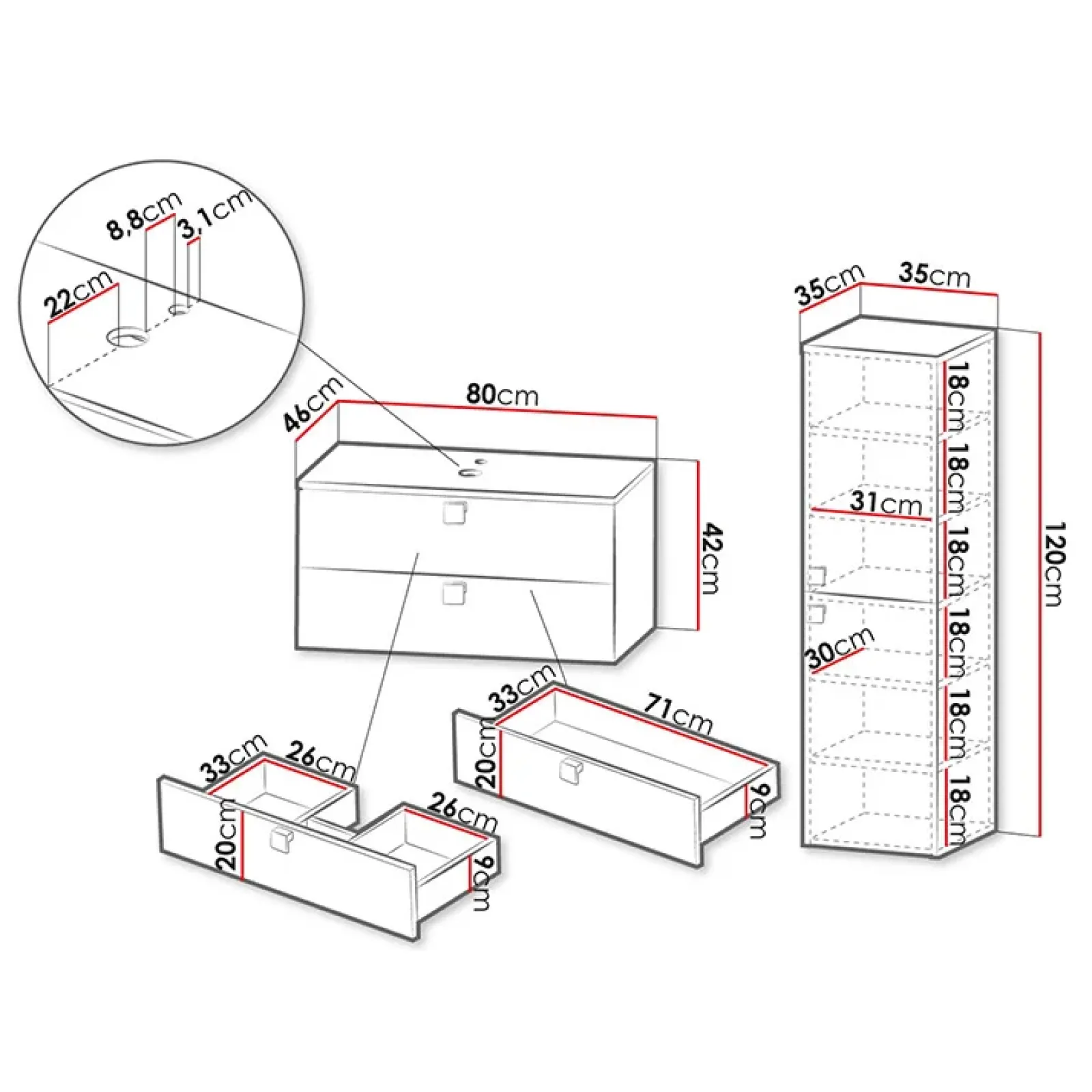 8,8cm
3,1cm
22cm
46cm
80cm
42cm
33cm
26cm
26cm
20cm
9cm
33cm
71cm
20cm
9cm
35cm
35cm
18cm
18cm
31cm
18cm
18cm
30cm
18cm
18cm
120cm