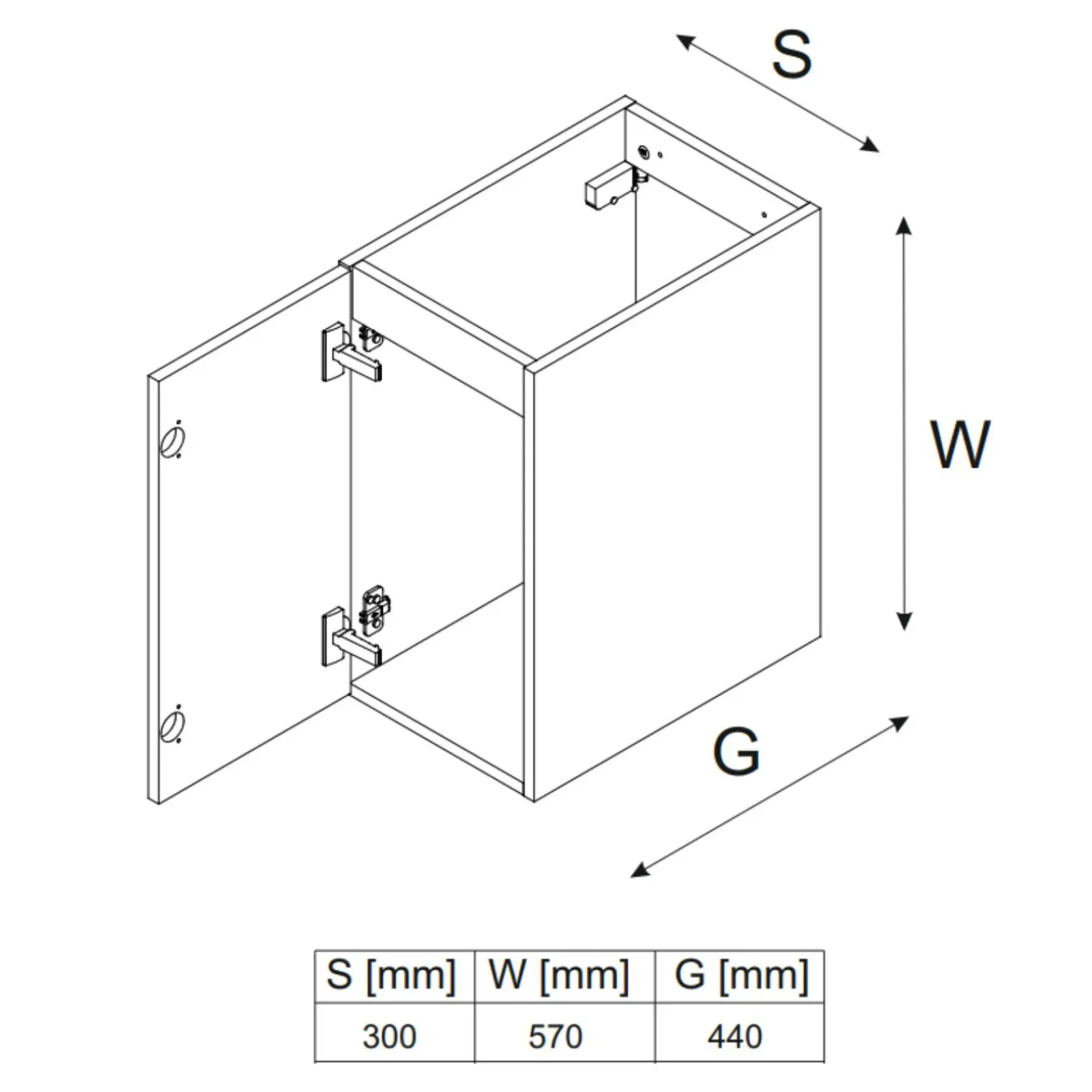 S

W

G

| S [mm] | W [mm] | G [mm] |
|---|---|---|
| 300 | 570 | 440 |