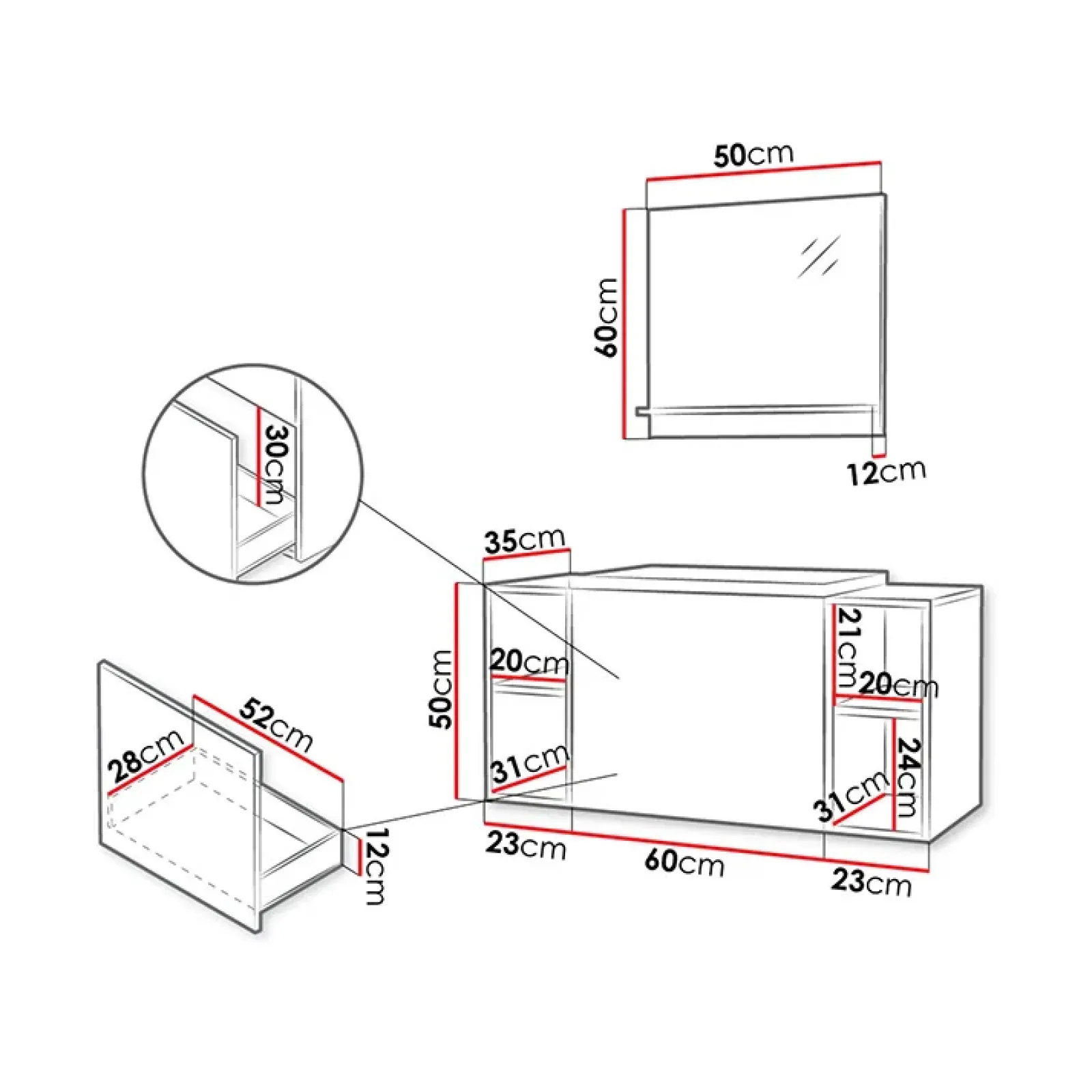 50cm
60cm
12cm
30cm
35cm
50cm
20cm
31cm
21cm
20cm
24cm
31cm
23cm
60cm
23cm
52cm
28cm
12cm