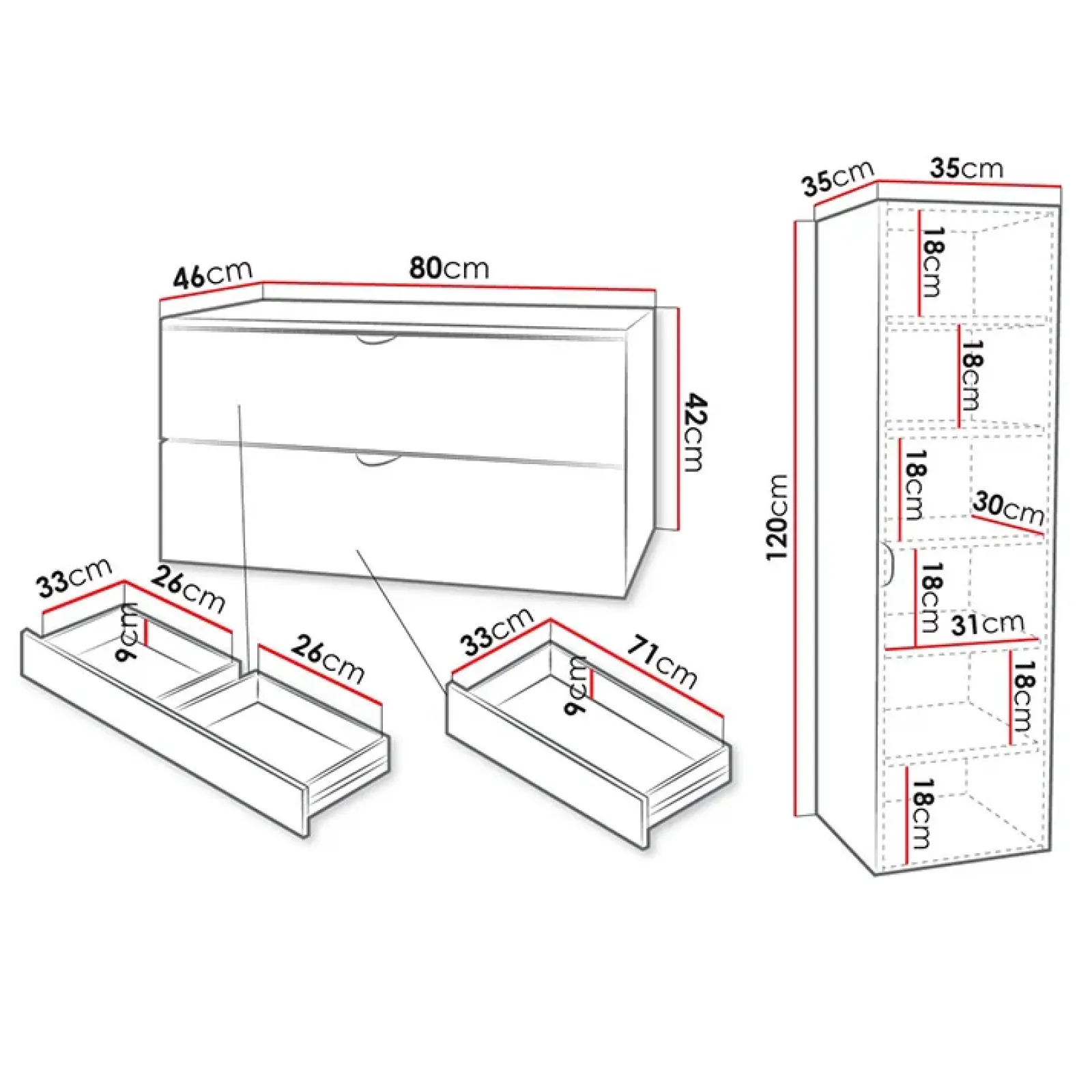 46cm
80cm
42cm
33cm
26cm
9cm
26cm
33cm
71cm
9cm
35cm
35cm
120cm
18cm
18cm
18cm
30cm
18cm
31cm
18cm
18cm