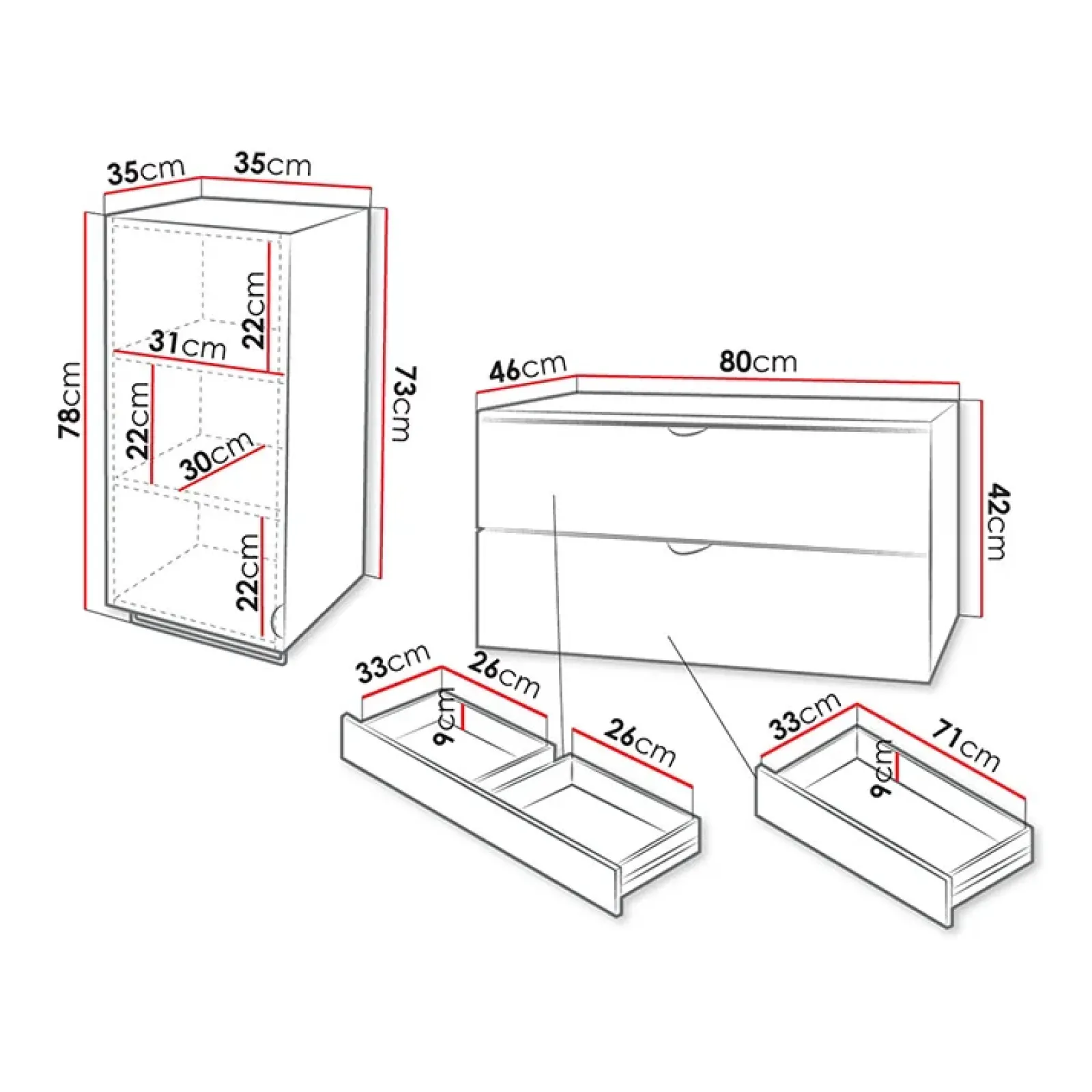 35cm
35cm
78cm
22cm
31cm
22cm
30cm
22cm
73cm

46cm
80cm
42cm

33cm
26cm
9cm
26cm

33cm
71cm
9cm