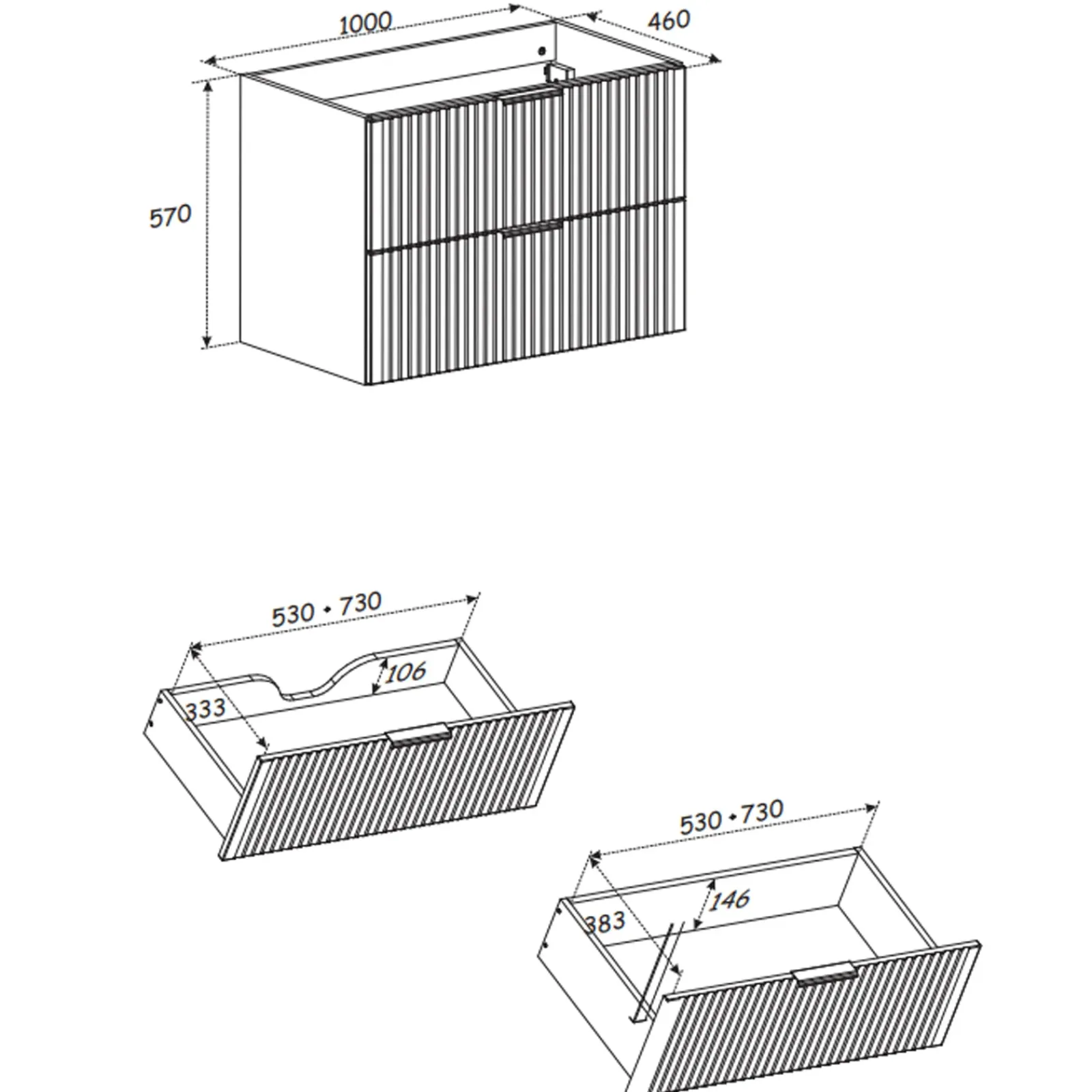 1000
460
570
530 • 730
106
333
530 • 730
146
383