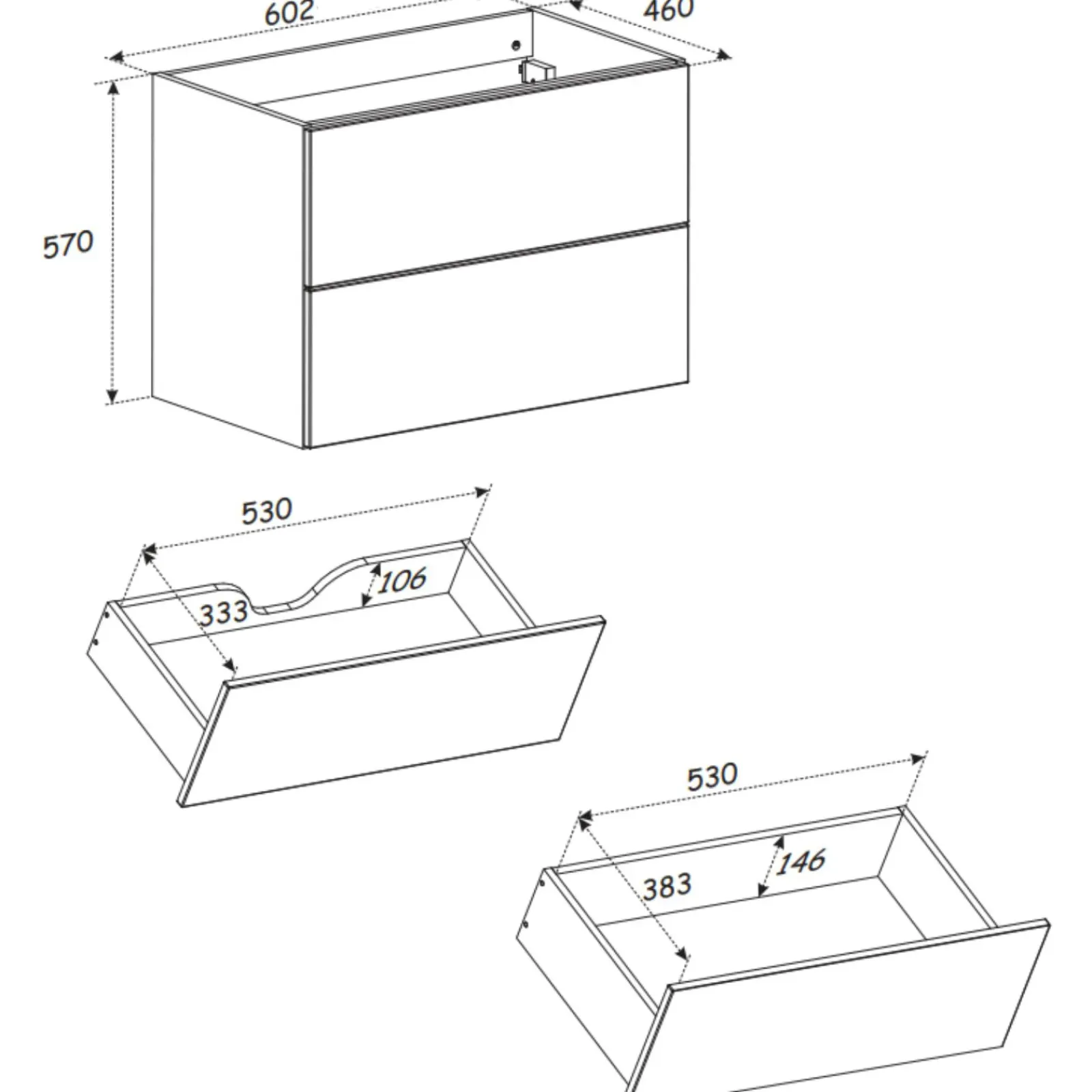 602

460

570

530

106

333

530

146

383