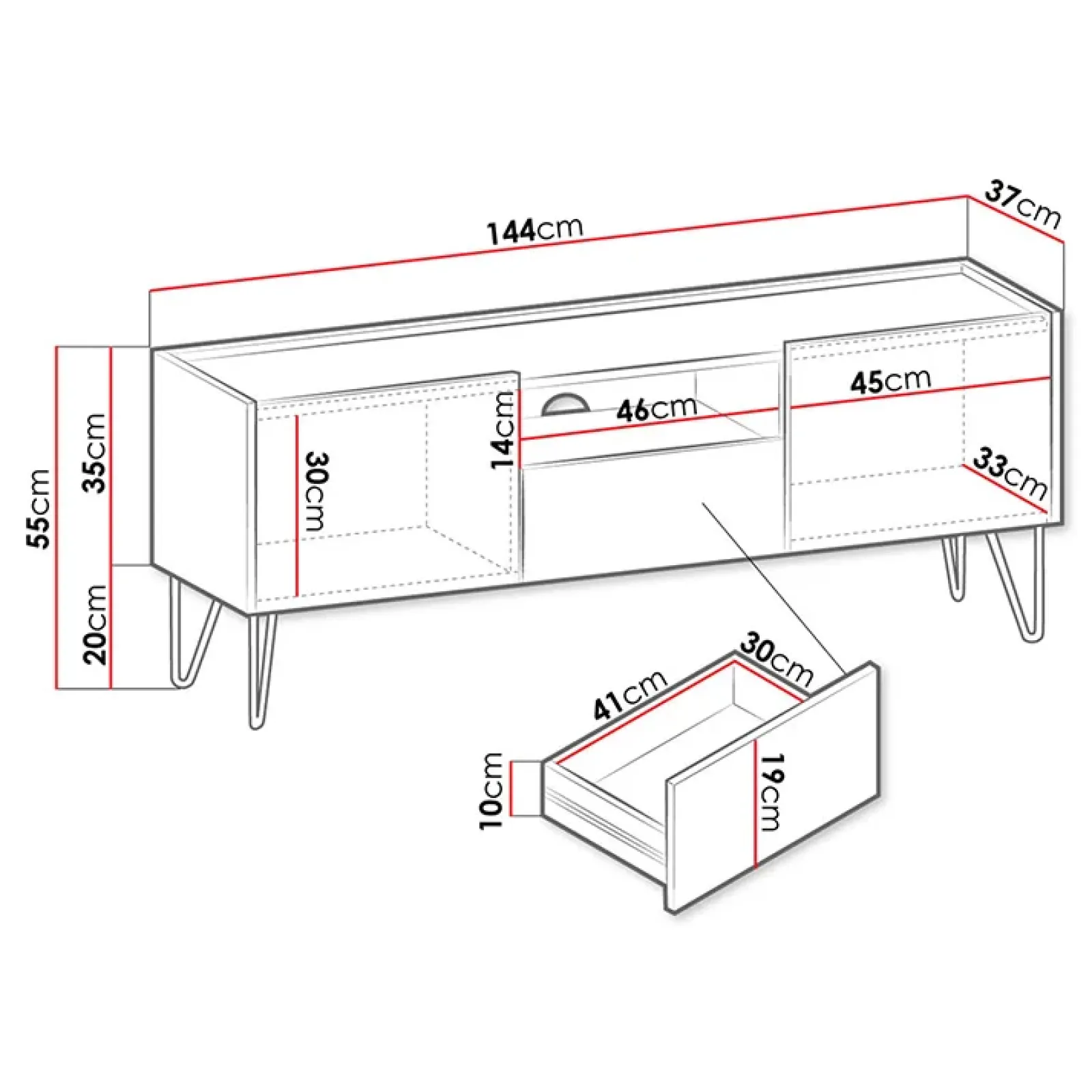 144cm
37cm
55cm
35cm
20cm
30cm
14cm
46cm
45cm
33cm
30cm
41cm
10cm
19cm