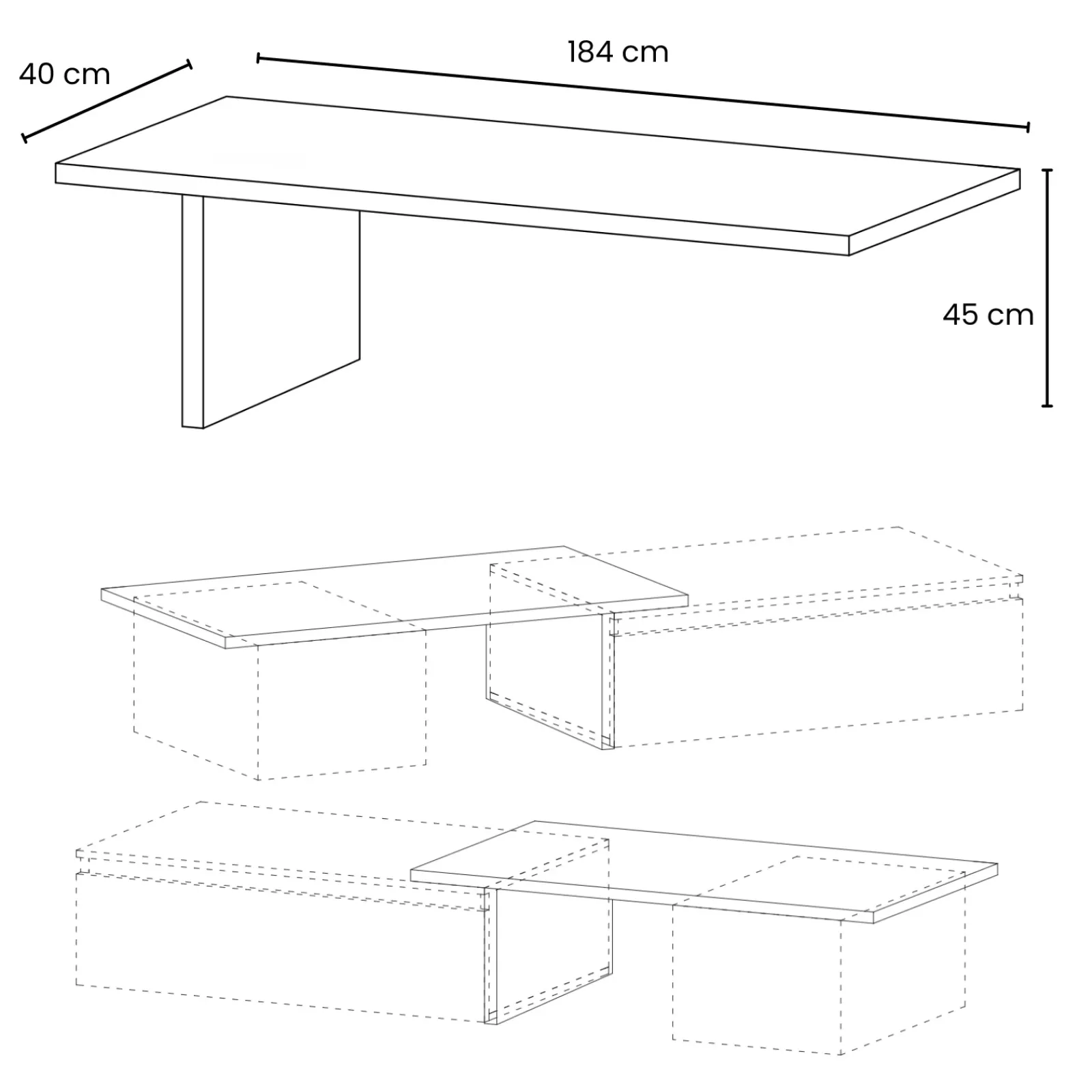 40 cm

184 cm

45 cm