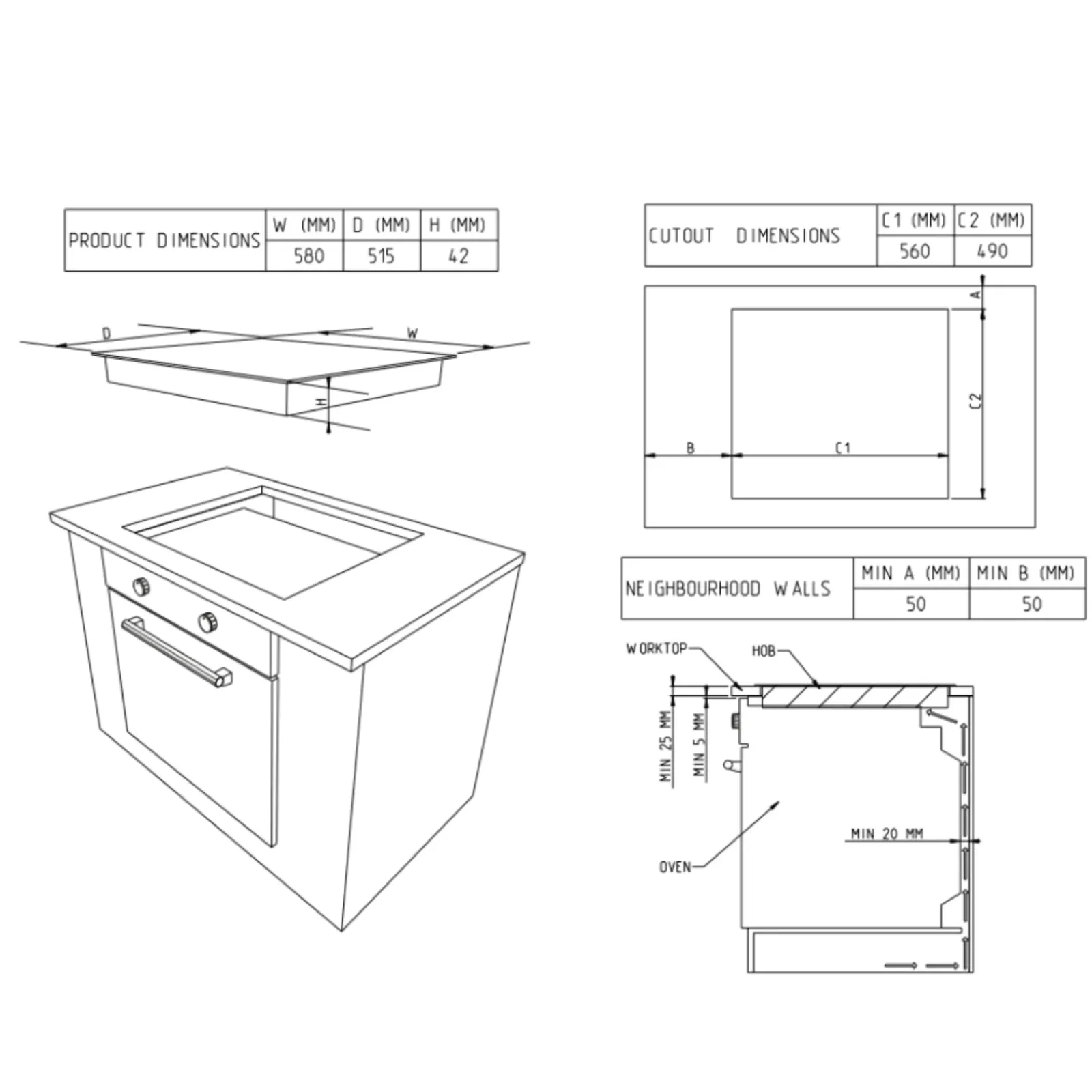 | PRODUCT DIMENSIONS | W (MM) | D (MM) | H (MM) |
|---|---|---|---|
| | 580 | 515 | 42 |

D

W

H

| CUTOUT DIMENSIONS | C1 (MM) | C2 (MM) |
|---|---|---|
| | 560 | 490 |

A

C2

B

C1

| NEIGHBOURHOOD WALLS | MIN A (MM) | MIN B (MM) |
|---|---|---|
| | 50 | 50 |

WORKTOP

HOB

MIN 25 MM

MIN 5 MM

MIN 20 MM

OVEN