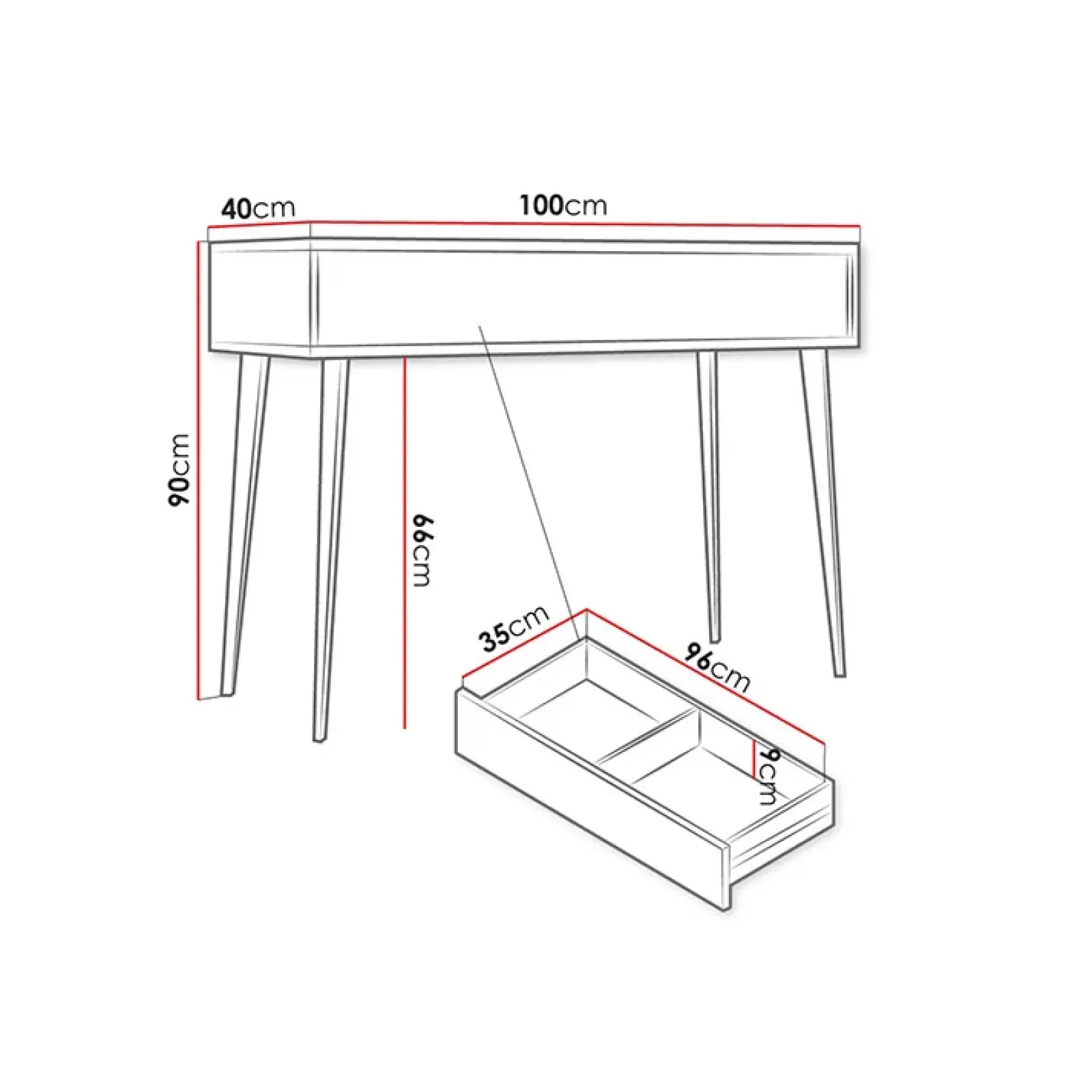 40cm
100cm
90cm
66cm
35cm
96cm
9cm