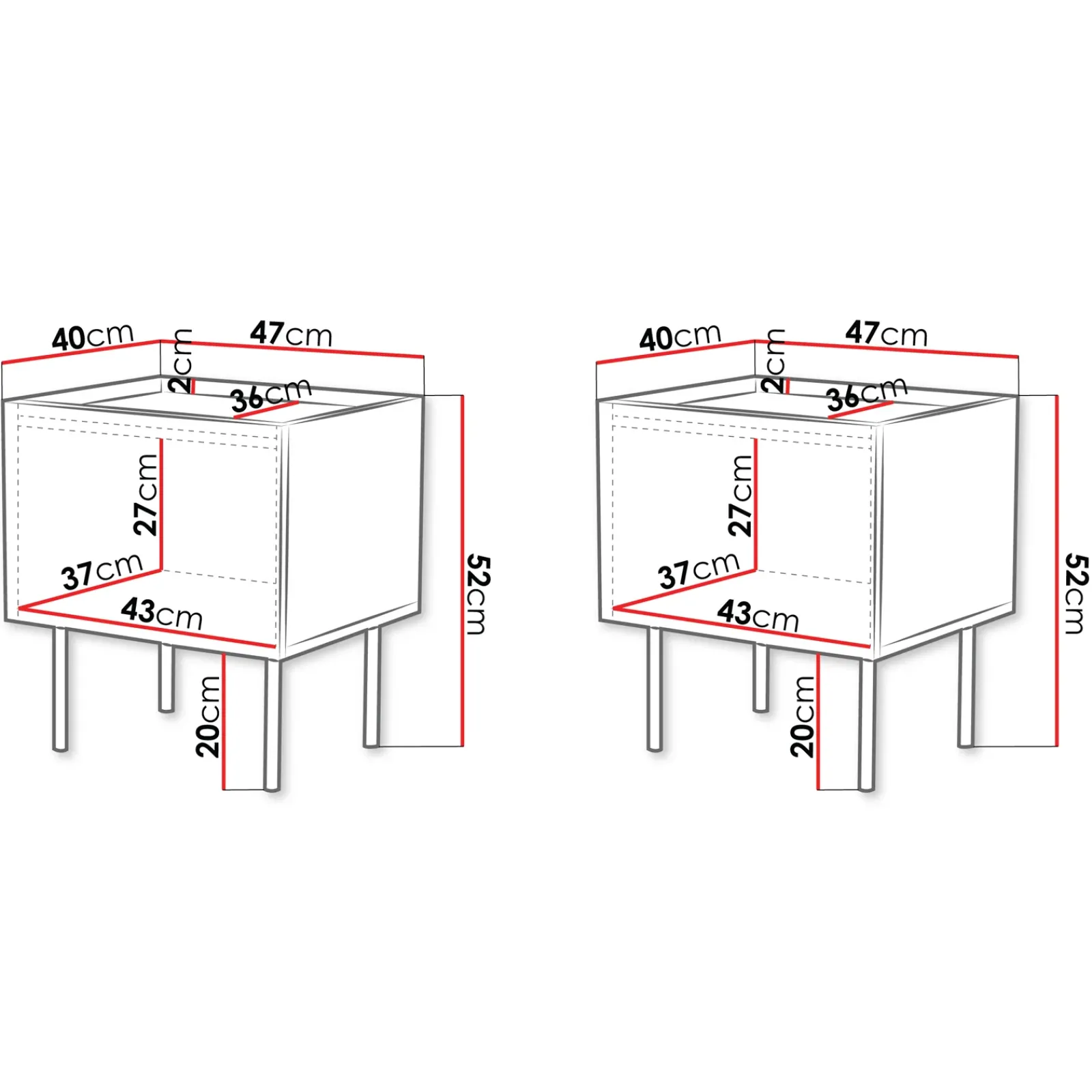 40cm
47cm
2cm
36cm
27cm
37cm
43cm
52cm
20cm

40cm
47cm
2cm
36cm
27cm
37cm
43cm
52cm
20cm