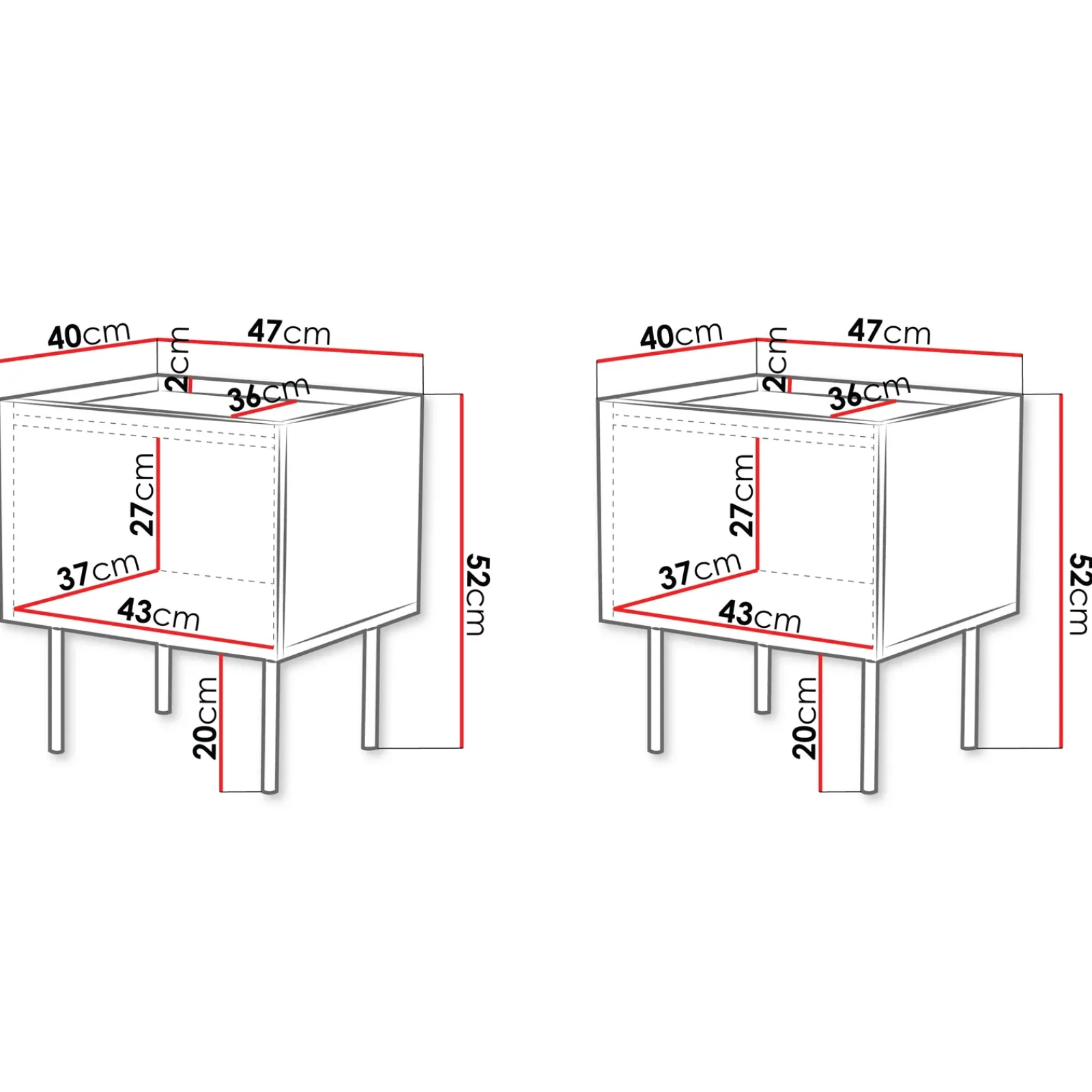 40cm
2cm
47cm
36cm
27cm
37cm
43cm
52cm
20cm

40cm
2cm
47cm
36cm
27cm
37cm
43cm
52cm
20cm