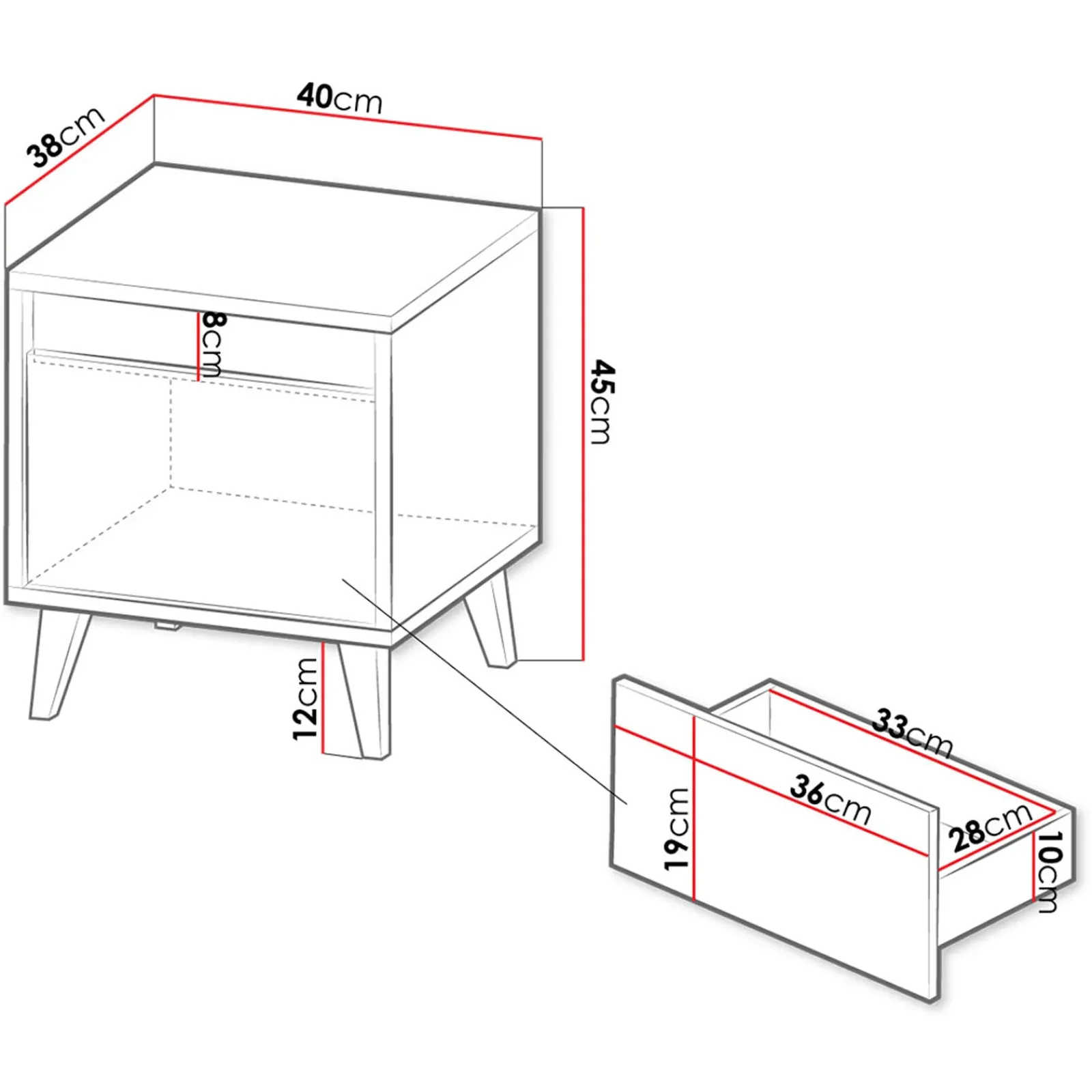 38cm
40cm
8cm
45cm
12cm
33cm
36cm
19cm
28cm
10cm