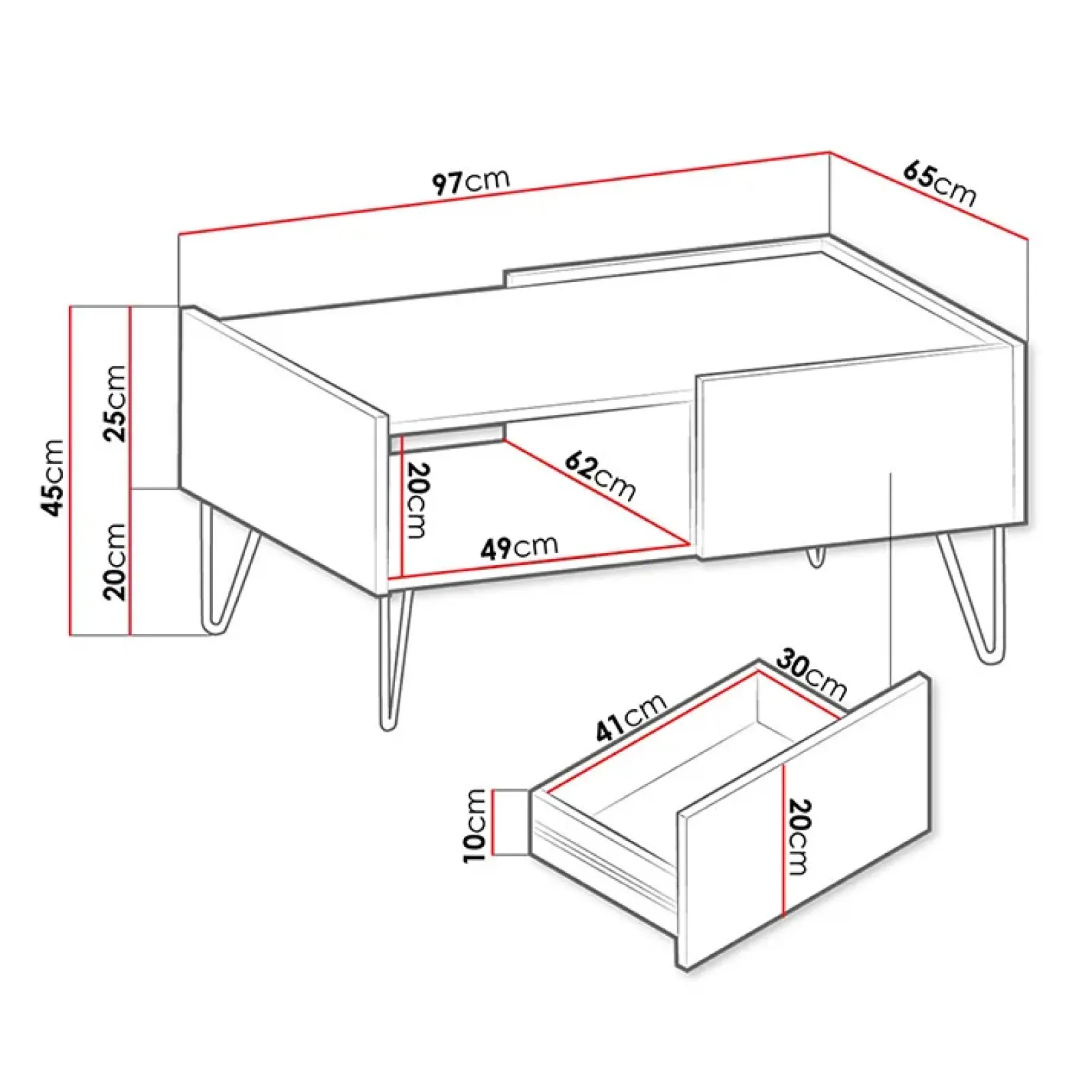 97cm
65cm
45cm
25cm
20cm
20cm
62cm
49cm
30cm
41cm
10cm
20cm