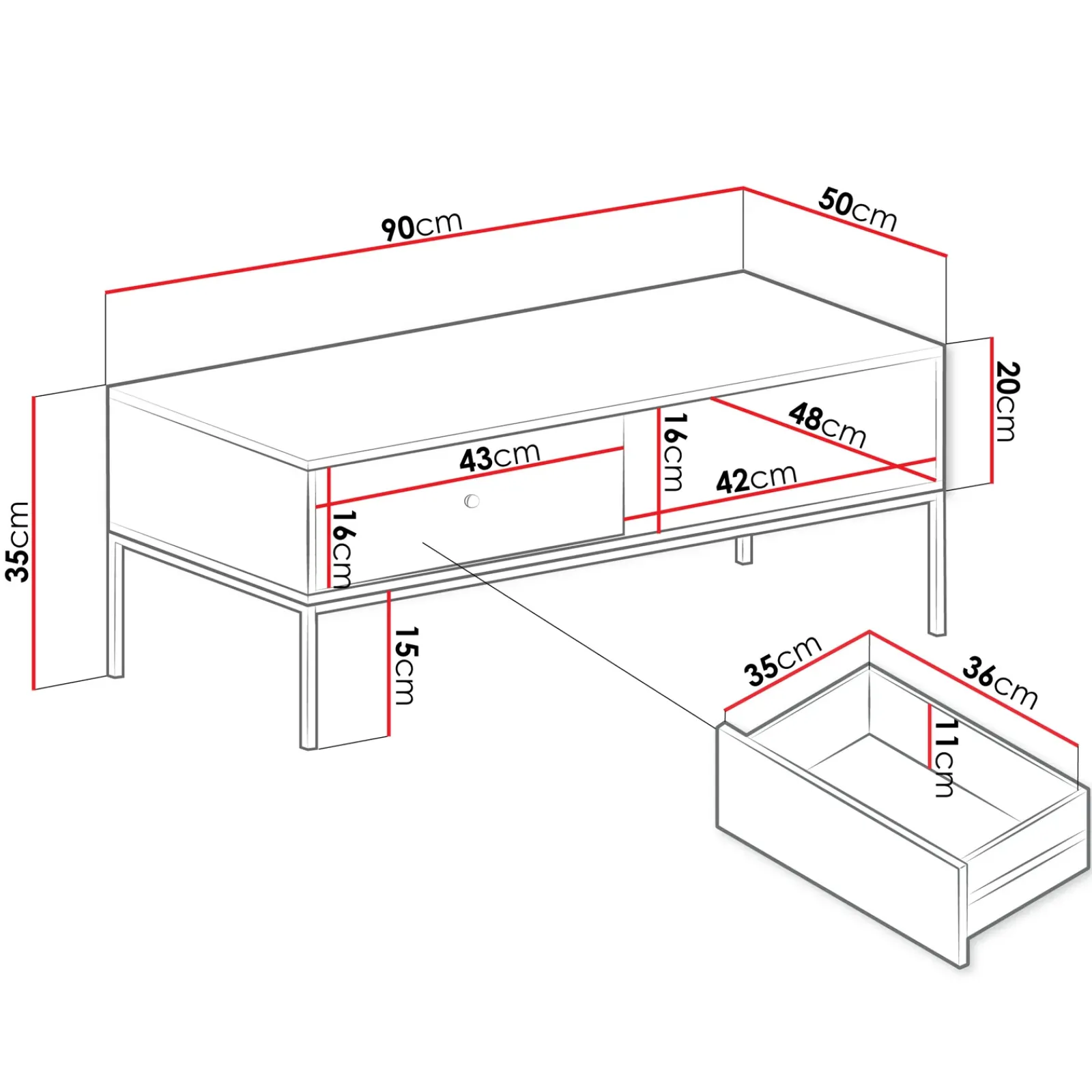 90cm
50cm
20cm
48cm
16cm
43cm
42cm
35cm
16cm
15cm
35cm
36cm
11cm