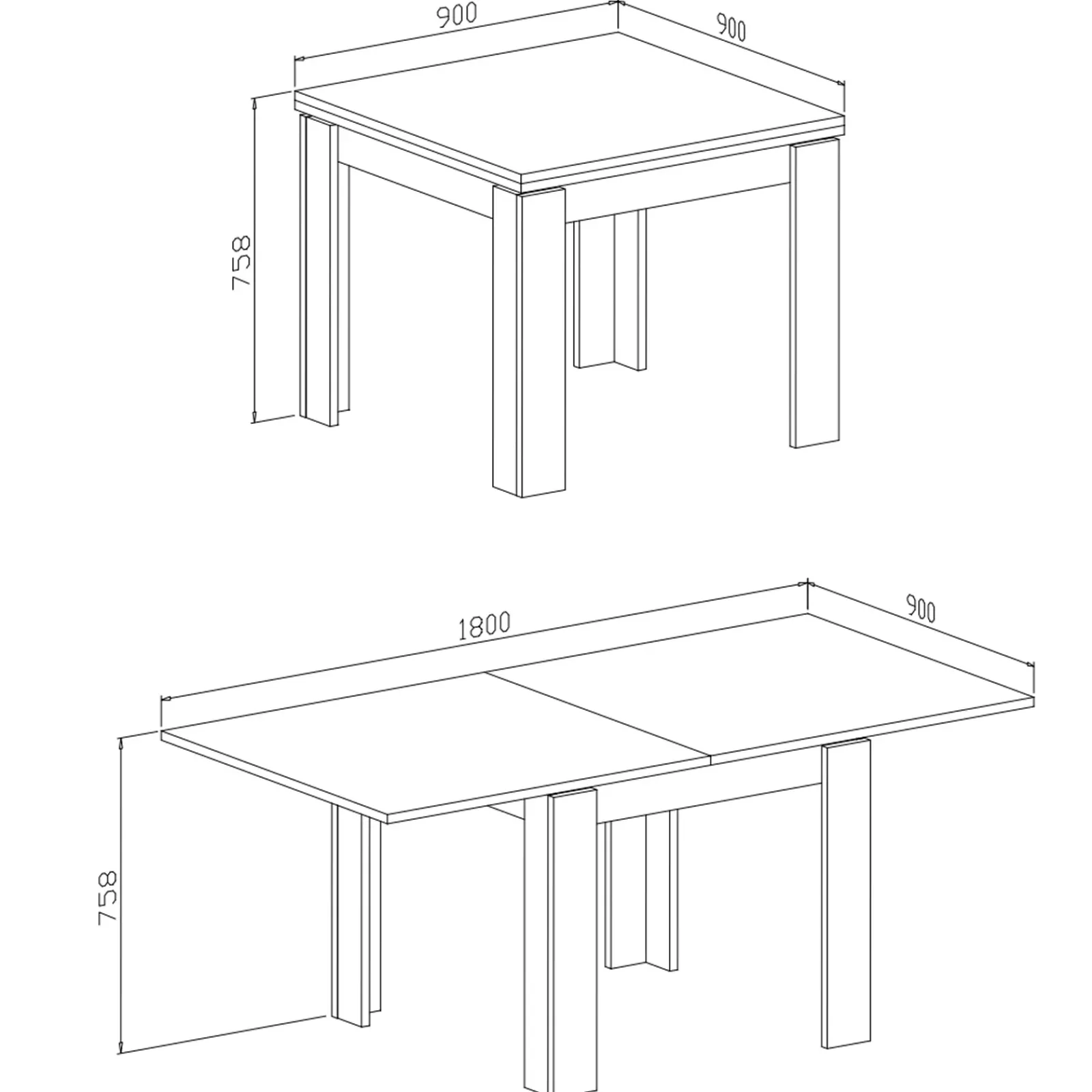 900
900
758
1800
900
758