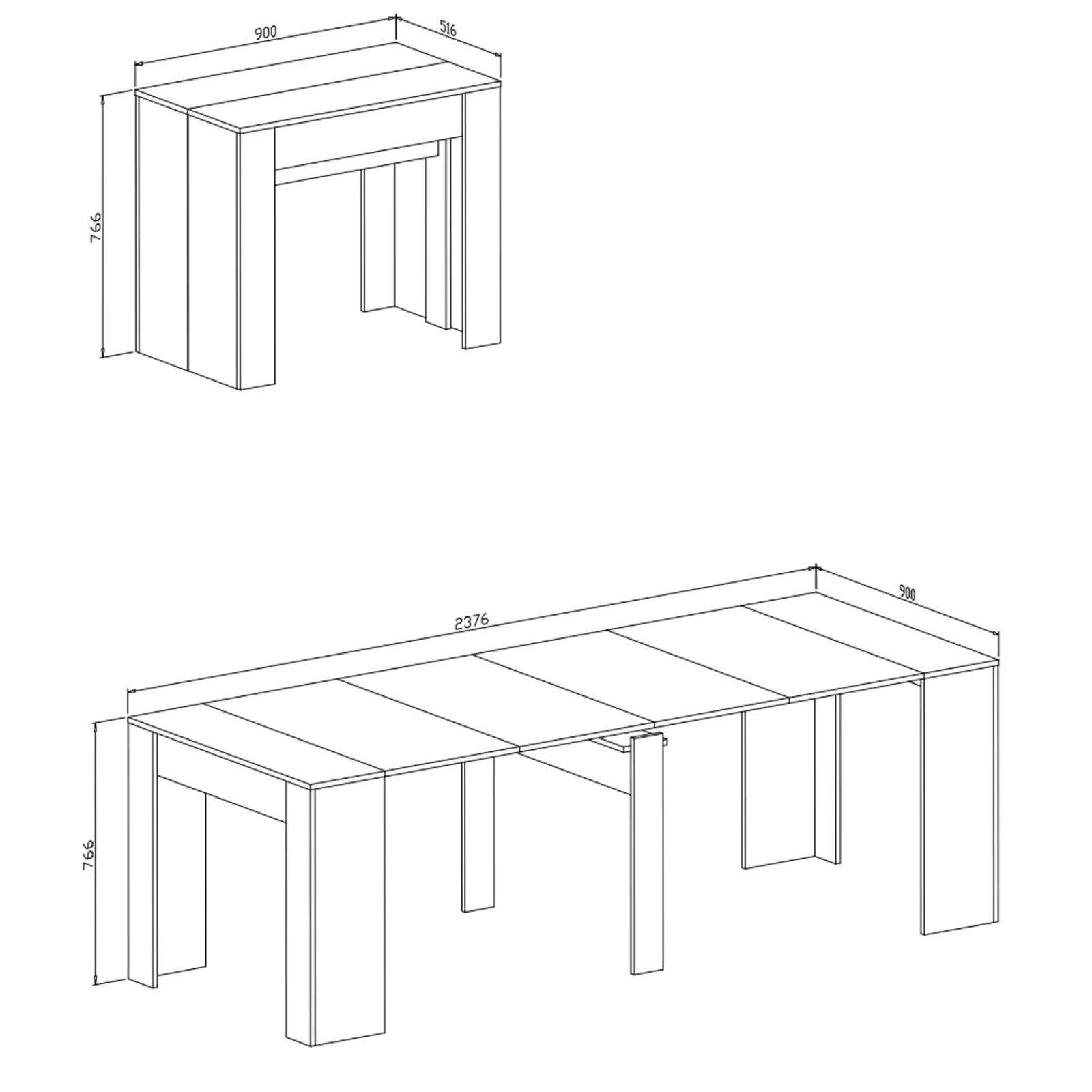 900
516
766

2376
900
766