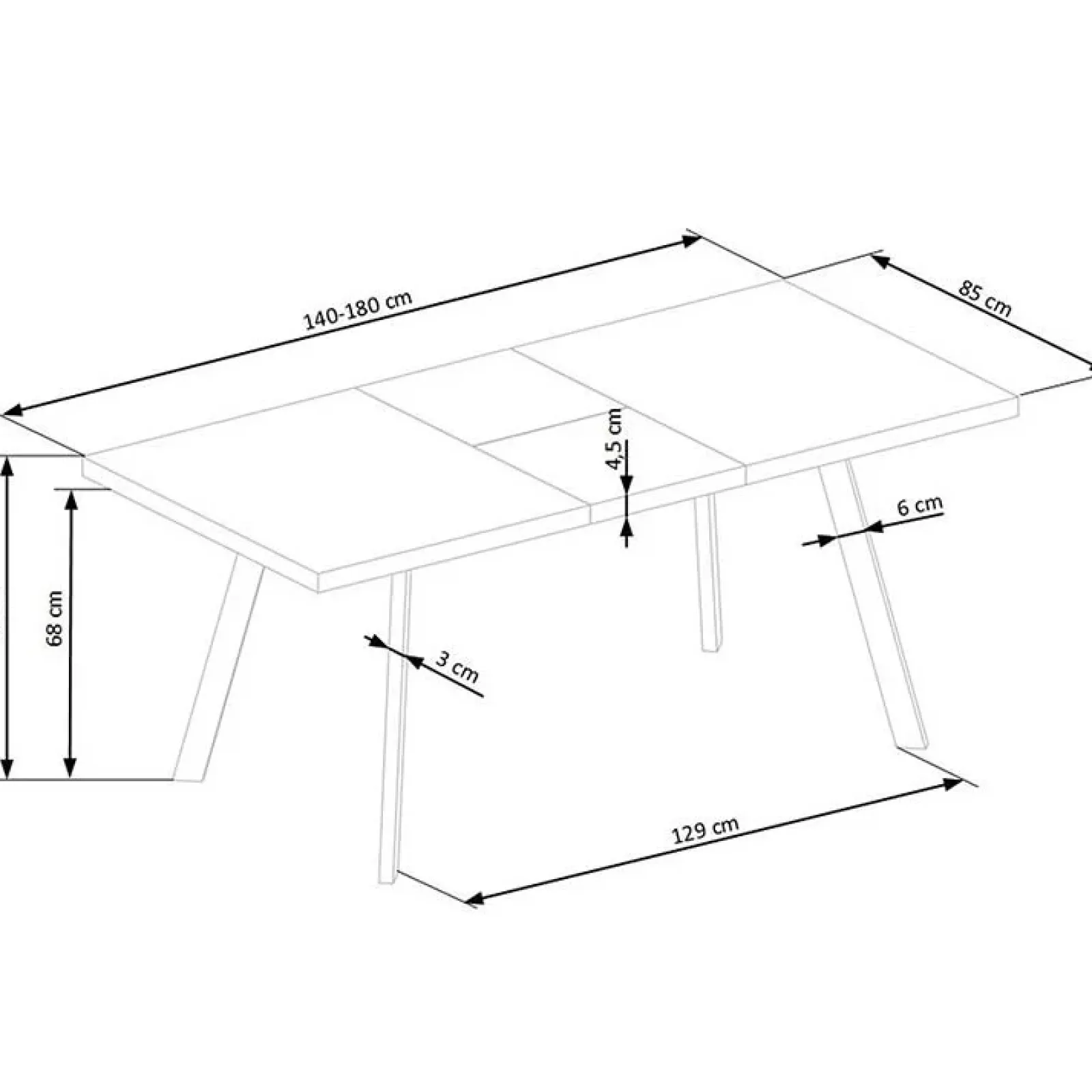 140-180 cm

85 cm

4,5 cm

6 cm

68 cm

3 cm

129 cm